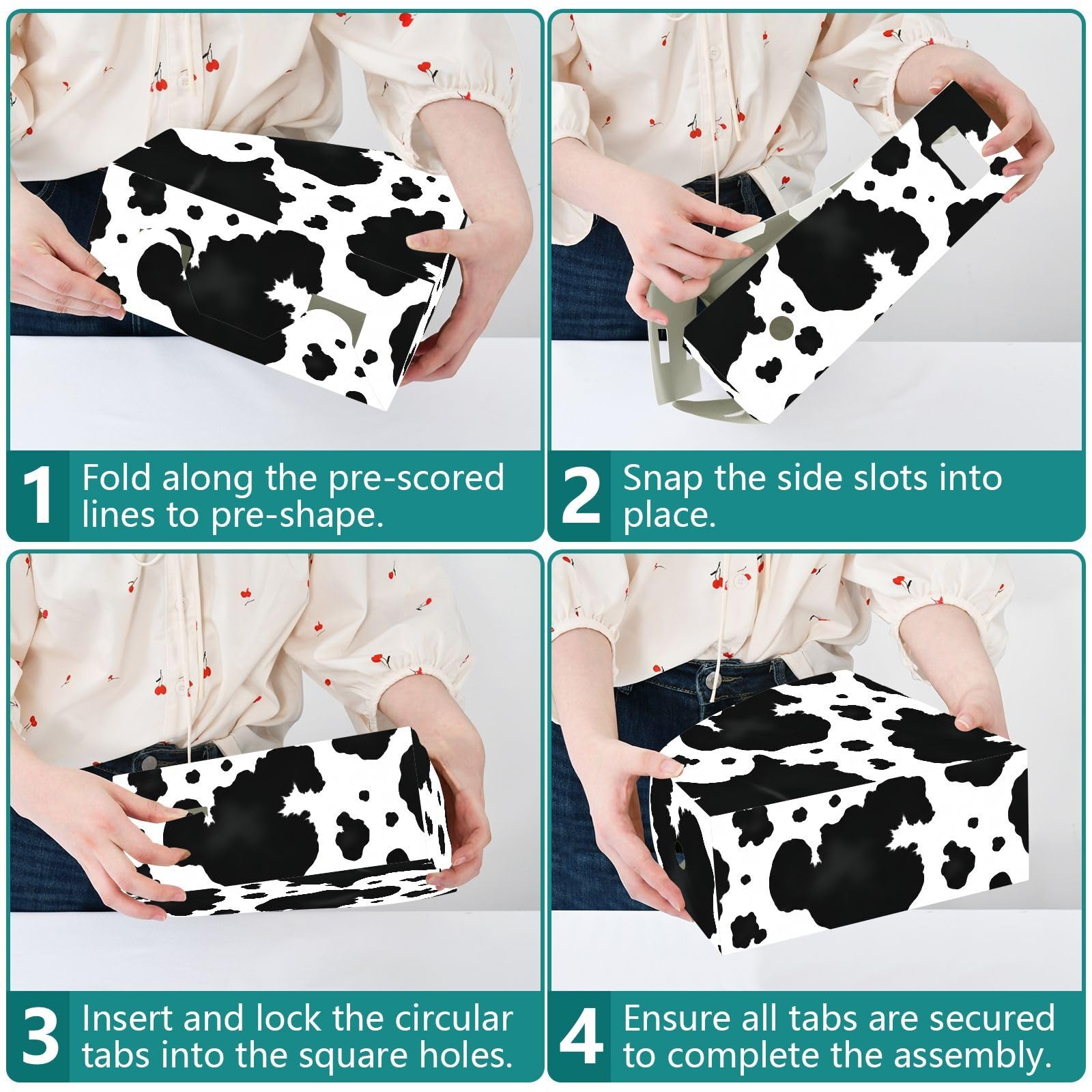 1 Fold along the pre-scored lines to pre-shape.

2 Snap the side slots into place.

3 Insert and lock the circular tabs into the square holes.

4 Ensure all tabs are secured to complete the assembly.