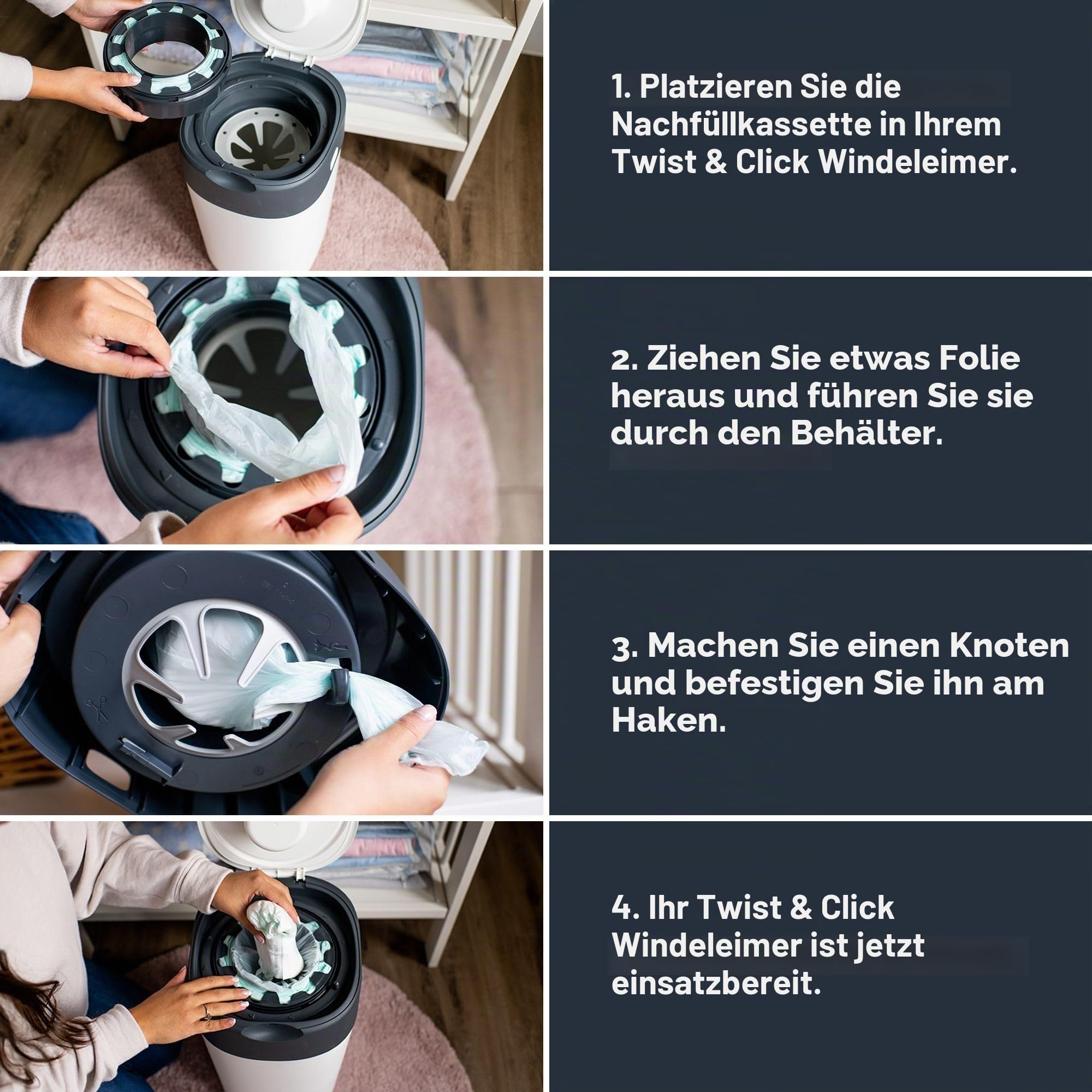 1. Platzieren Sie die Nachfüllkassette in Ihrem Twist & Click Windeleimer.

2. Ziehen Sie etwas Folie heraus und führen Sie sie durch den Behälter.

3. Machen Sie einen Knoten und befestigen Sie ihn am Haken.

4. Ihr Twist & Click Windeleimer ist jetzt einsatzbereit.