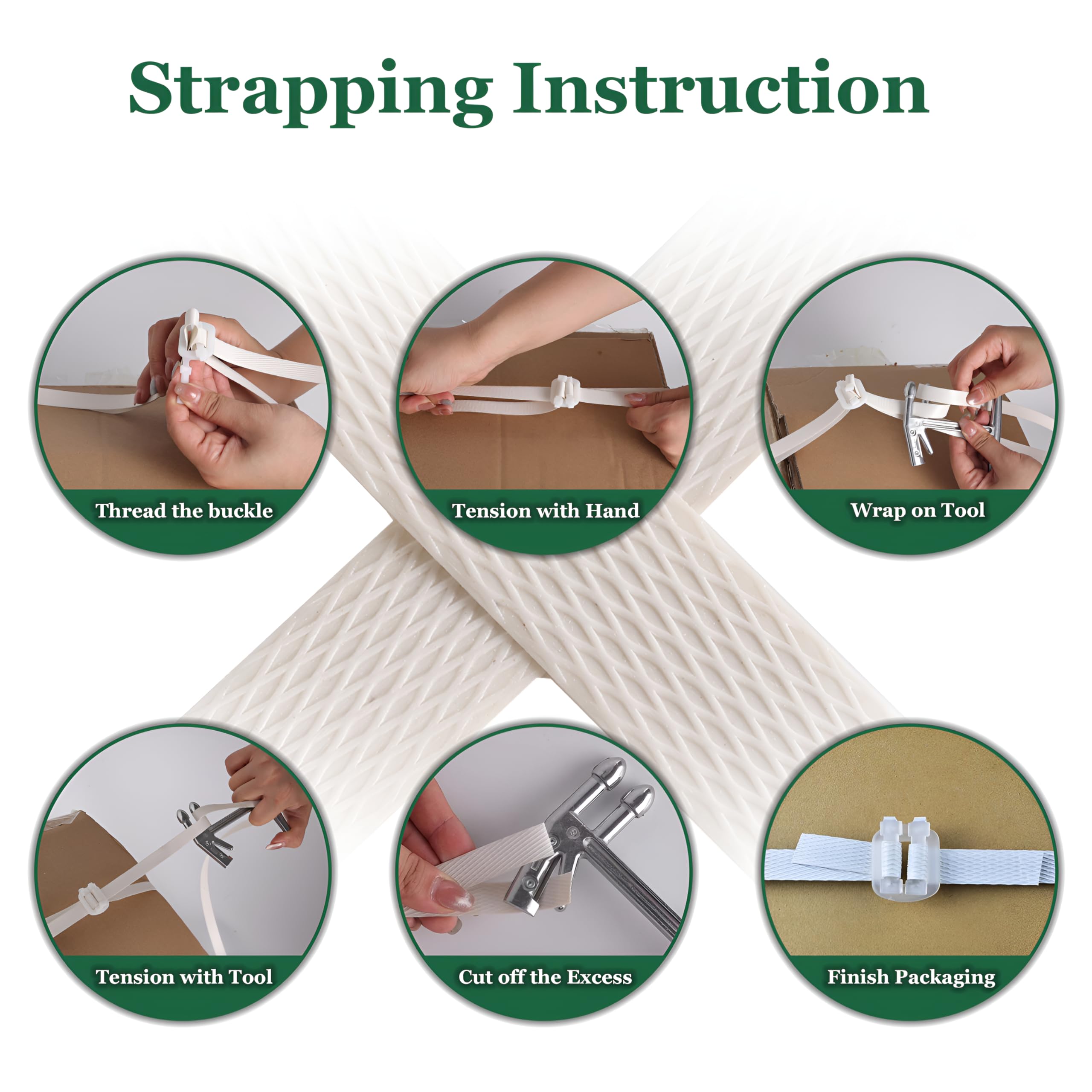 Strapping Instruction

Thread the buckle

Tension with Hand

Wrap on Tool

Tension with Tool

Cut off the Excess

Finish Packaging