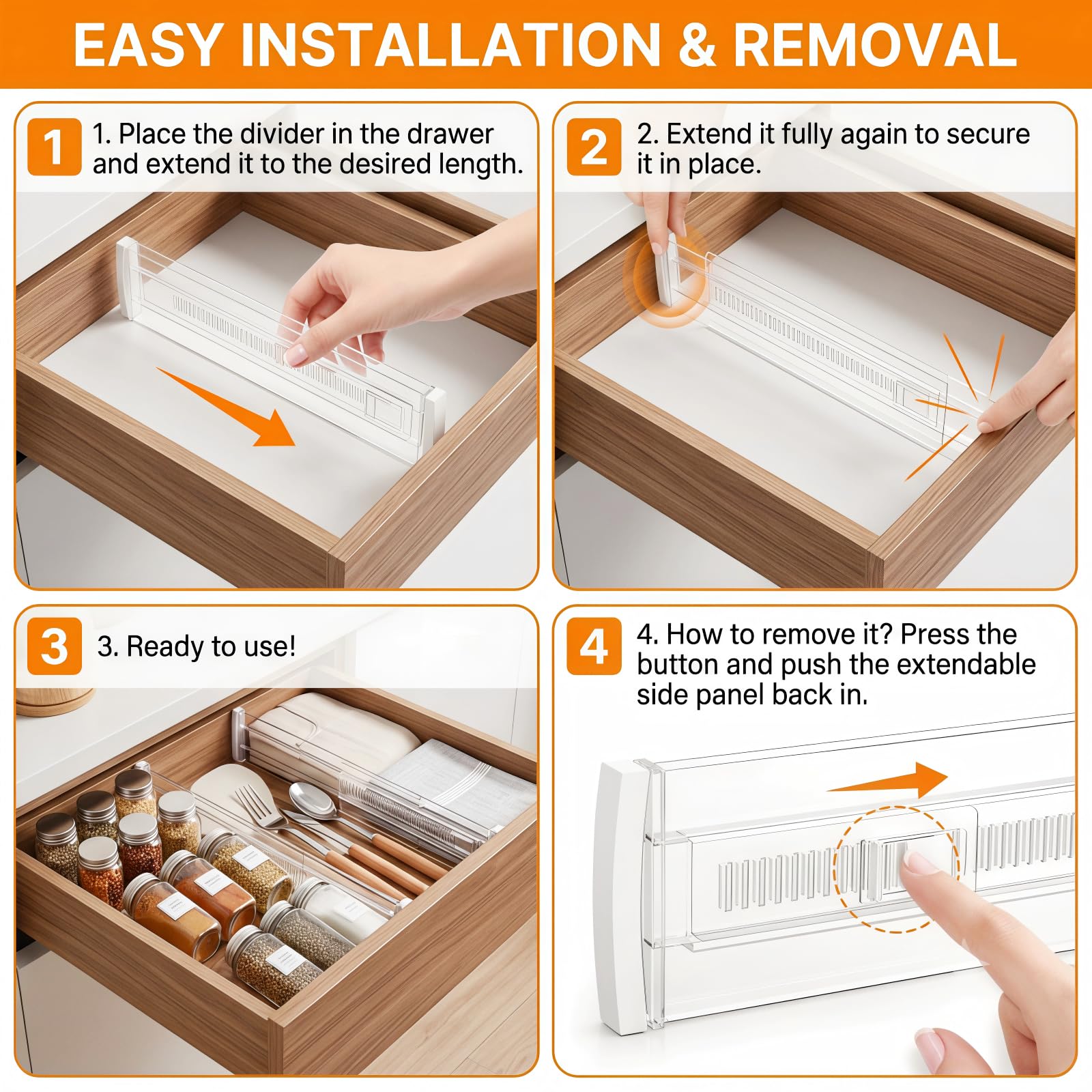 EASY INSTALLATION & REMOVAL

1

1. Place the divider in the drawer and extend it to the desired length.

2

2. Extend it fully again to secure it in place.

3

3. Ready to use!

4

4. How to remove it? Press the button and push the extendable side panel back in.