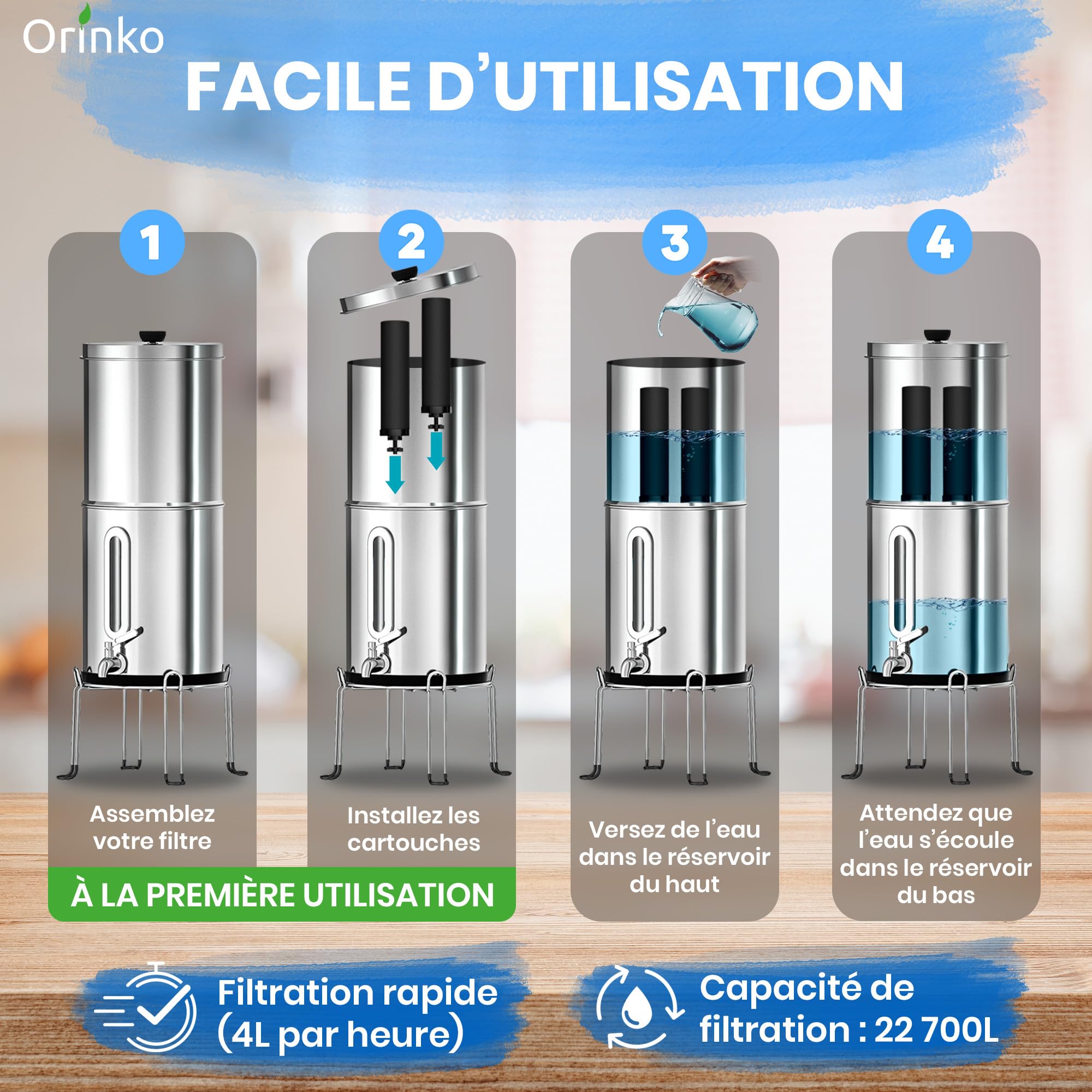 Orinko

FACILE D'UTILISATION

1

Assemblez votre filtre

2

Installez les cartouches

À LA PREMIÈRE UTILISATION

3

Versez de l'eau dans le réservoir du haut

4

Attendez que l'eau s'écoule dans le réservoir du bas

Filtration rapide (4L par heure)

Capacité de filtration : 22 700L