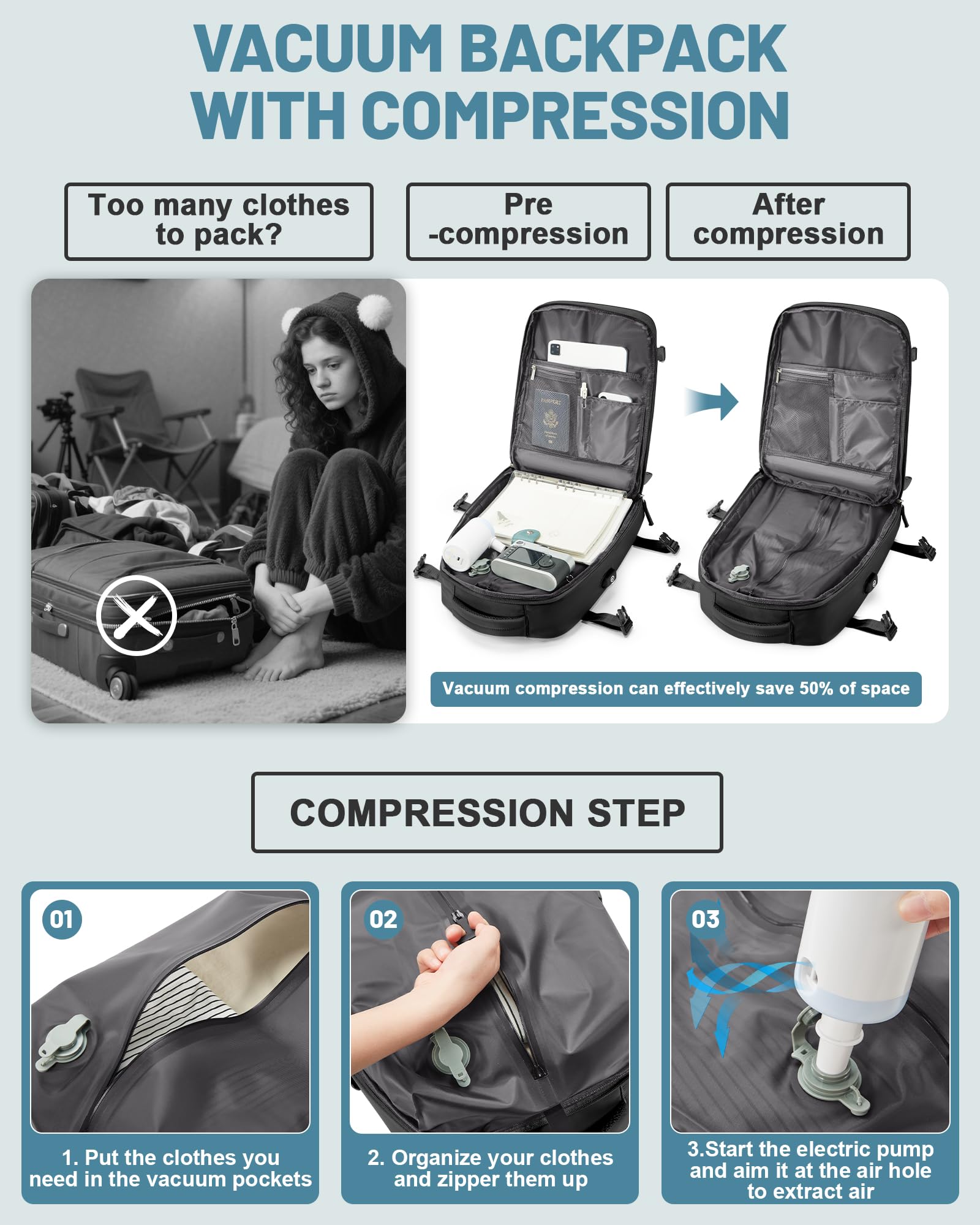 VACUUM BACKPACK WITH COMPRESSION

Too many clothes to pack?

Pre -compression

After compression

PASSPORT

Vacuum compression can effectively save 50% of space

COMPRESSION STEP

01

1. Put the clothes you need in the vacuum pockets

02

2. Organize your clothes and zipper them up

03

3.Start the electric pump and aim it at the air hole to extract air