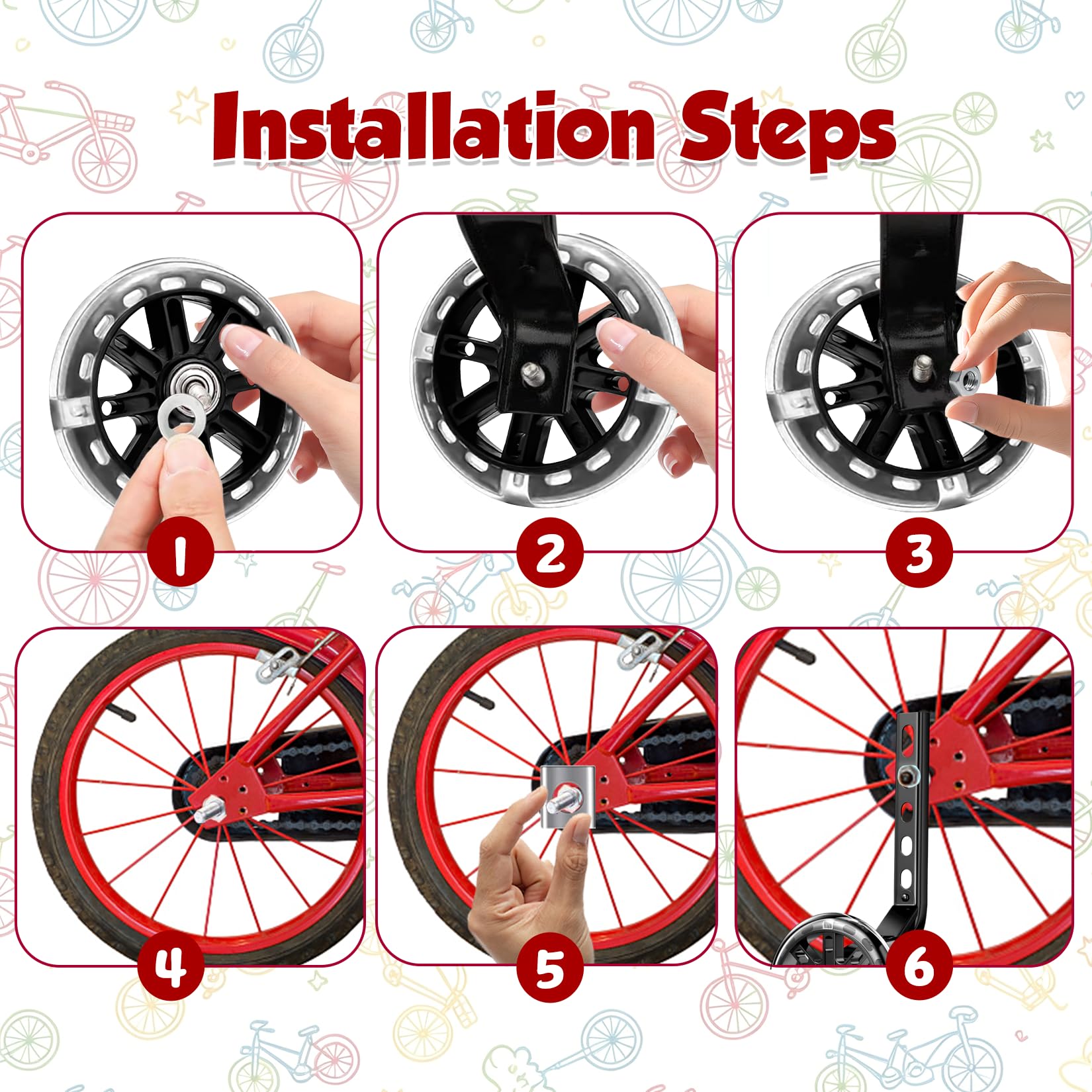 Installation Steps

1

2

3

4

5

6