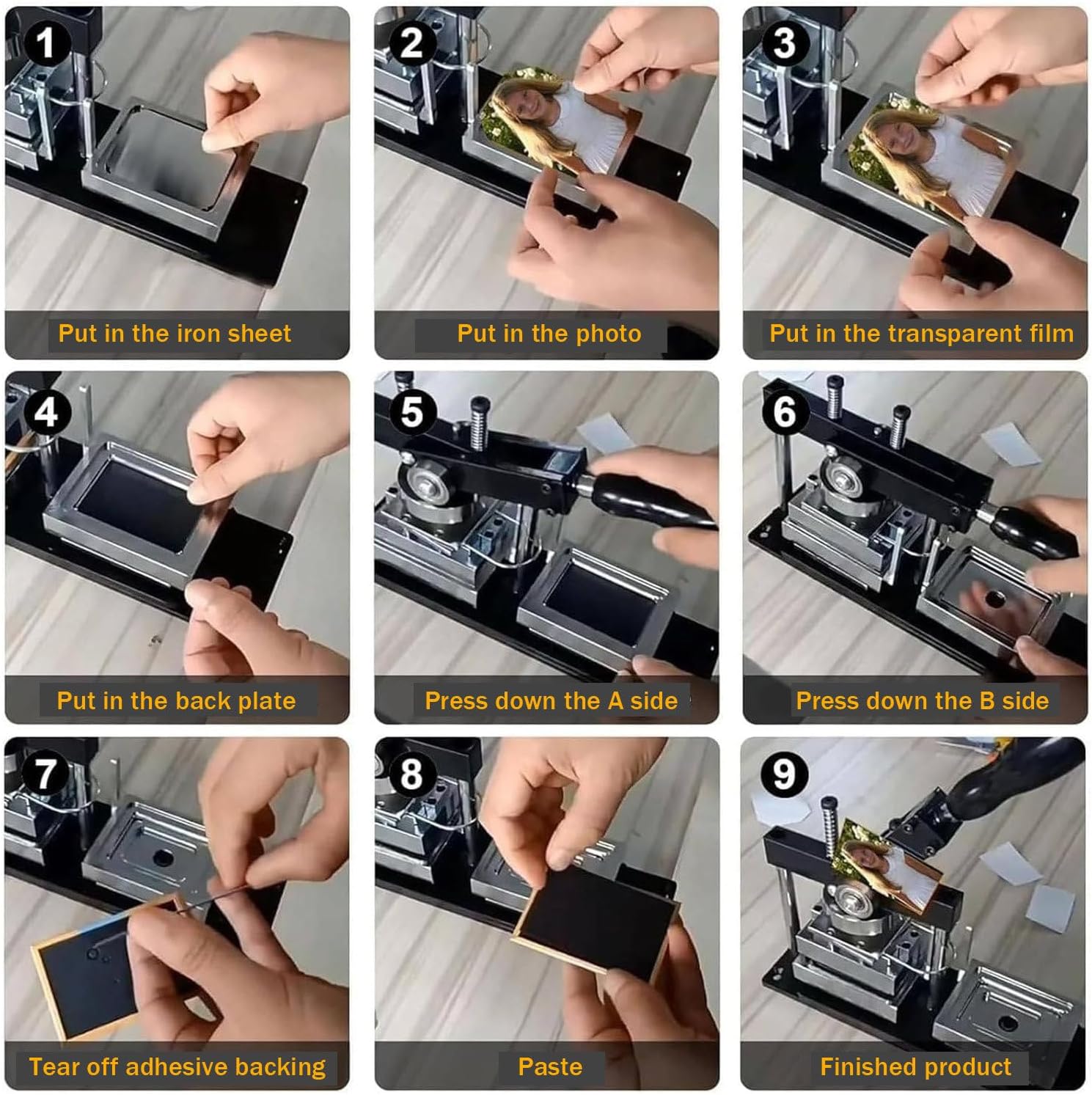 1
Put in the iron sheet

2
Put in the photo

3
Put in the transparent film

4
Put in the back plate

5
Press down the A side

6
Press down the B side

7
Tear off adhesive backing

8
Paste

9
Finished product