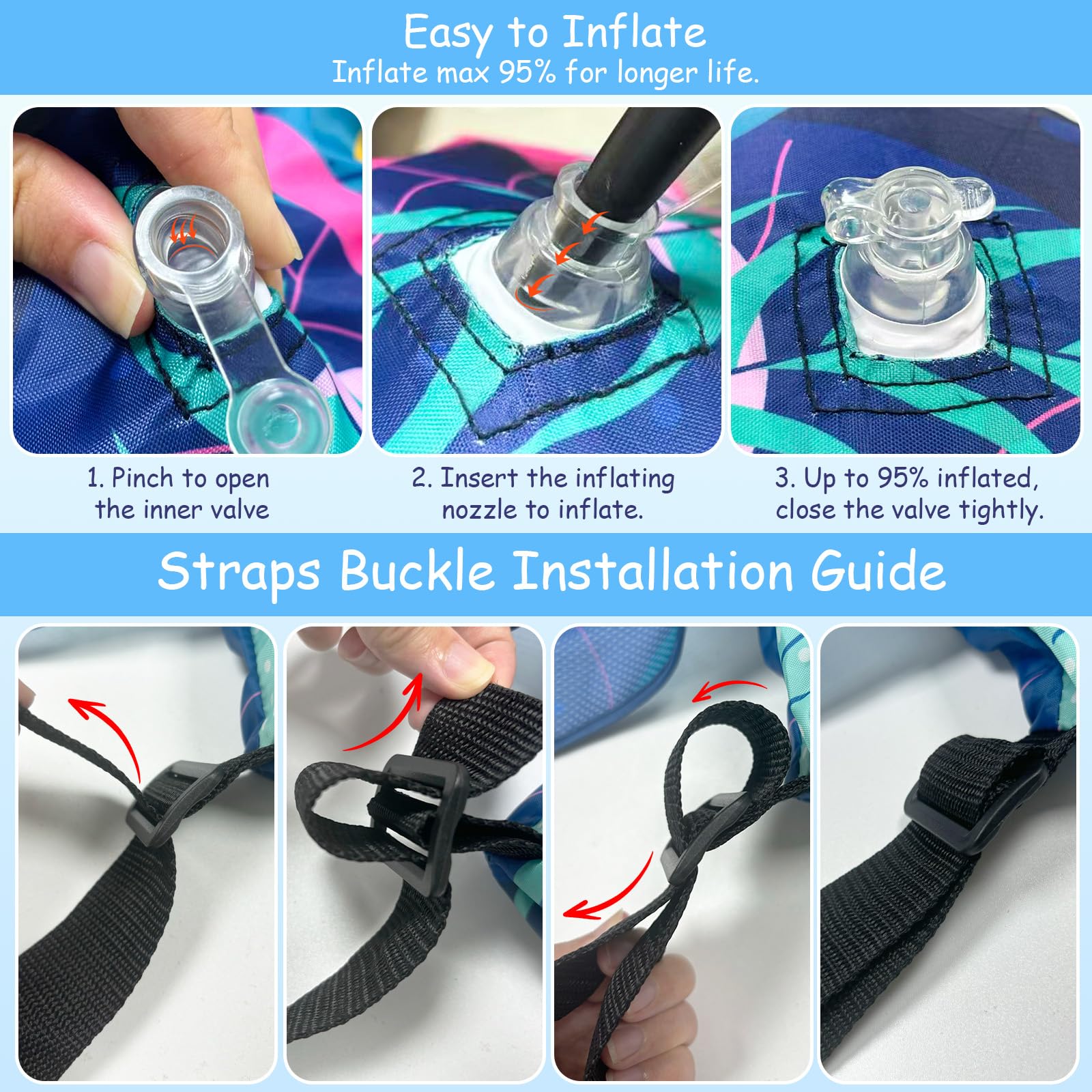 Easy to Inflate
Inflate max 95% for longer life.

1. Pinch to open the inner valve

2. Insert the inflating nozzle to inflate.

3. Up to 95% inflated, close the valve tightly.

Straps Buckle Installation Guide