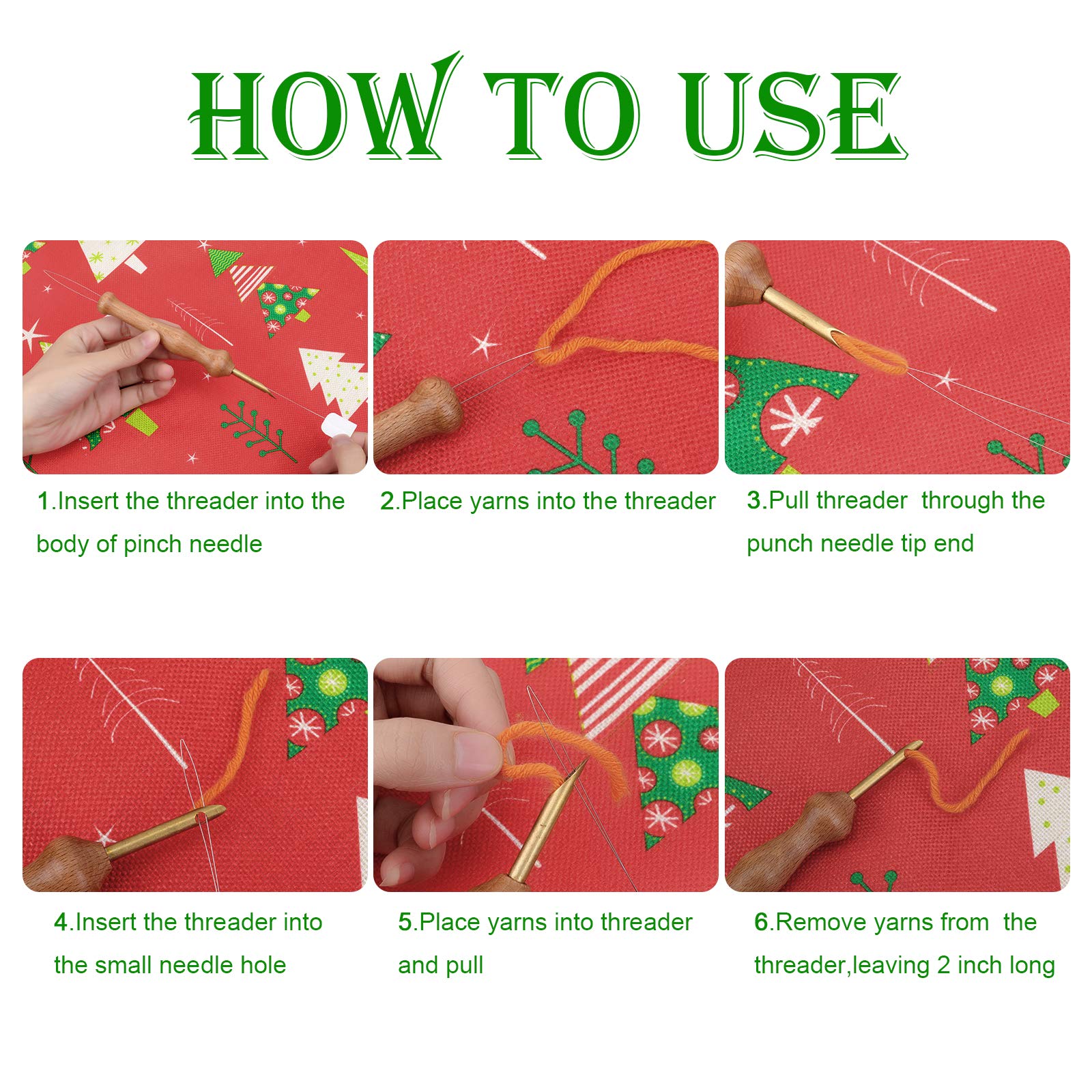 HOW TO USE

1.Insert the threader into the body of pinch needle

2.Place yarns into the threader

3.Pull threader through the punch needle tip end

4.Insert the threader into the small needle hole

5.Place yarns into threader and pull

6.Remove yarns from the threader,leaving 2 inch long