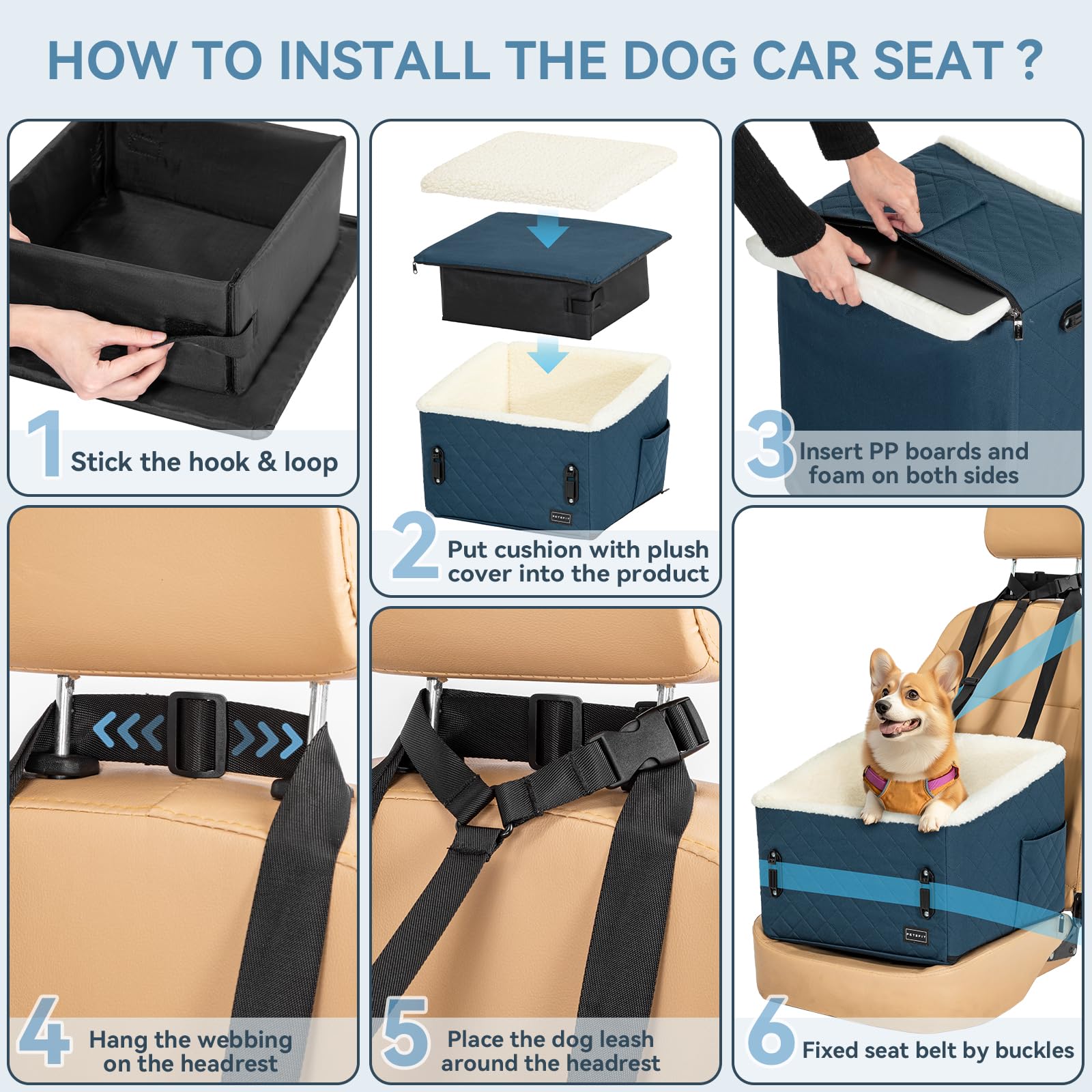 HOW TO INSTALL THE DOG CAR SEAT ?

1 Stick the hook & loop

2 Put cushion with plush cover into the product

PETSFIT

3 Insert PP boards and foam on both sides

4 Hang the webbing on the headrest

5 Place the dog leash around the headrest

6 Fixed seat belt by buckles

PETSFIT