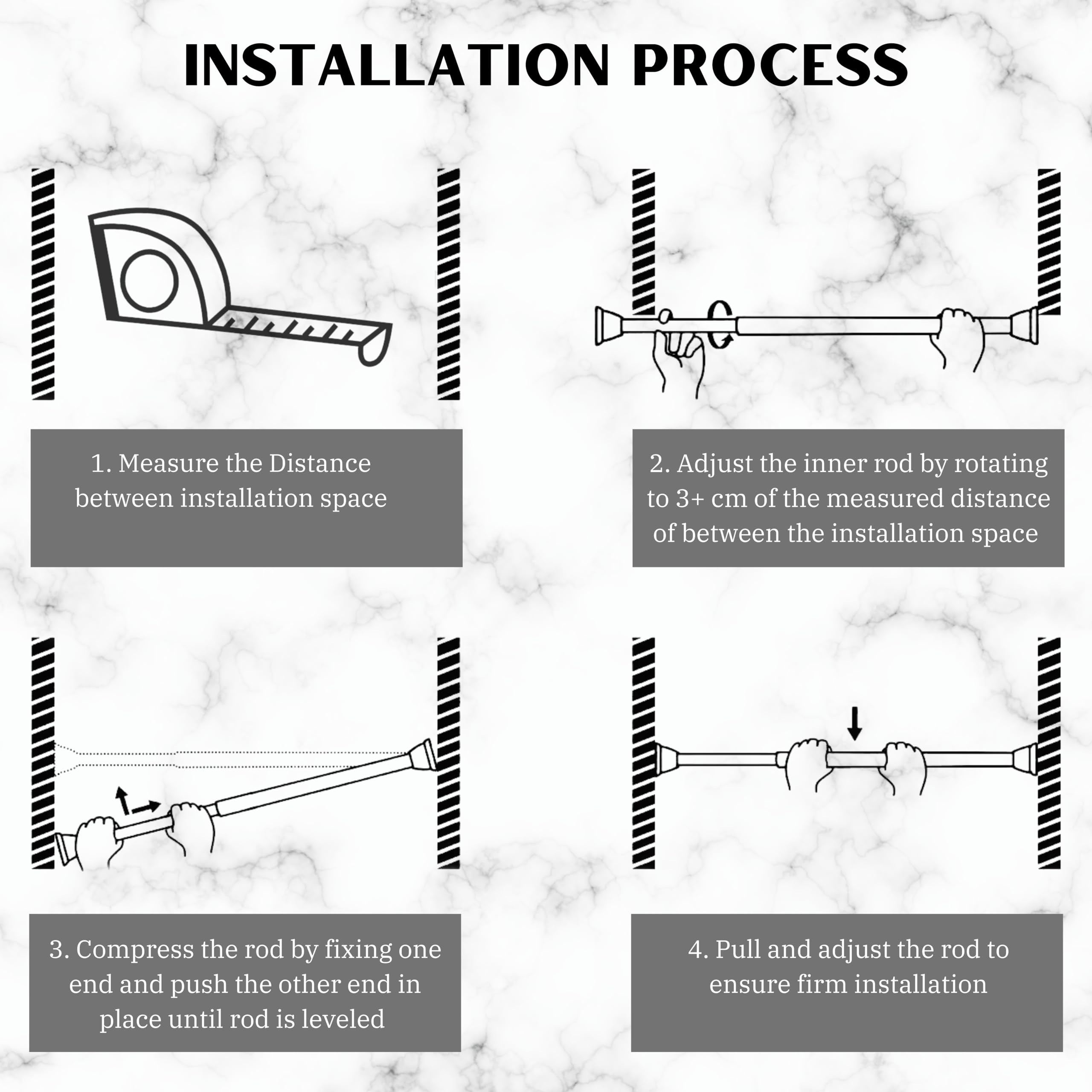 INSTALLATION PROCESS

1. Measure the Distance between installation space

2. Adjust the inner rod by rotating to 3+ cm of the measured distance of between the installation space

3. Compress the rod by fixing one end and push the other end in place until rod is leveled

4. Pull and adjust the rod to ensure firm installation