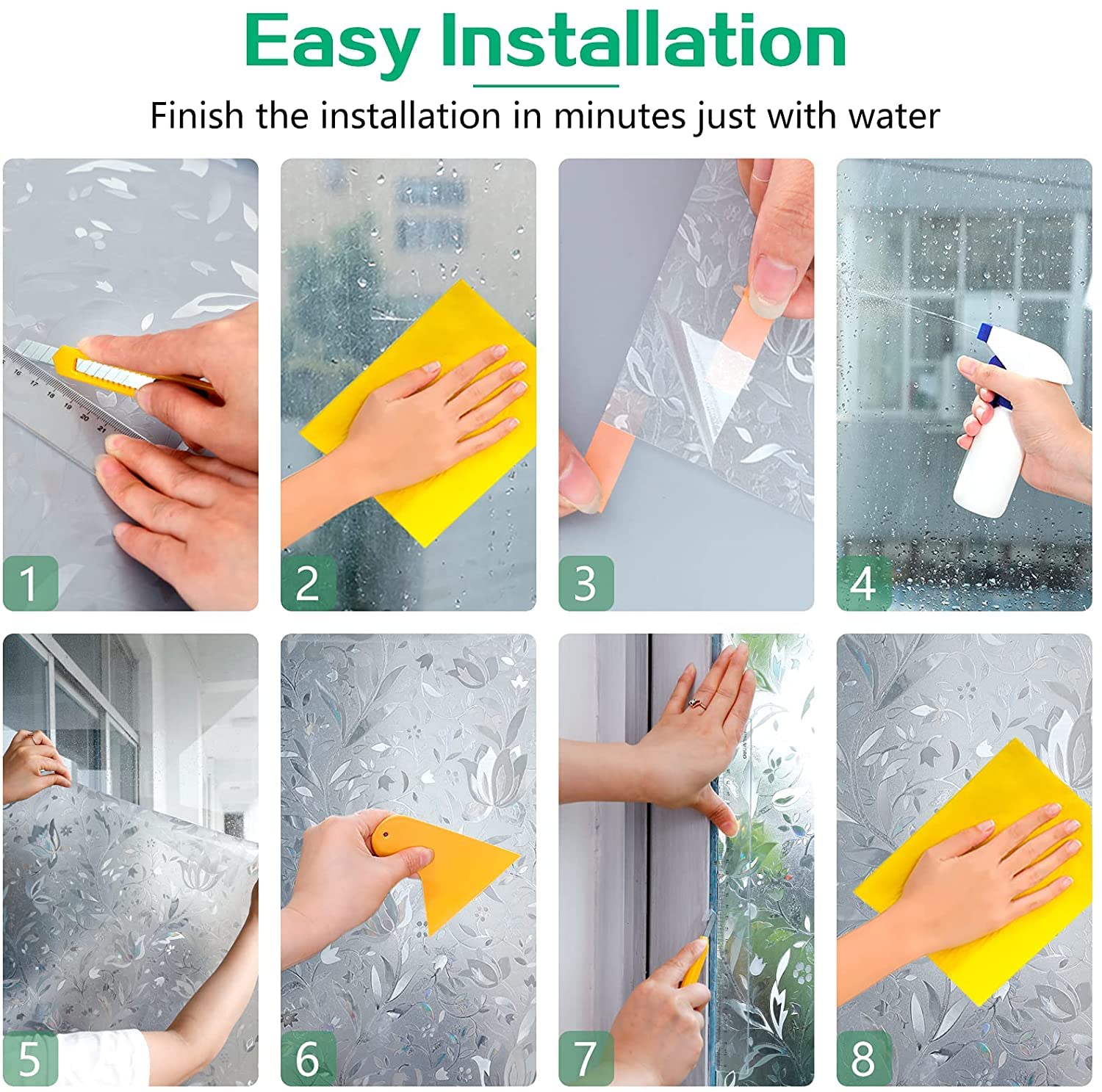 Easy Installation

Finish the installation in minutes just with water

1

2

3

4

5

6

7

8