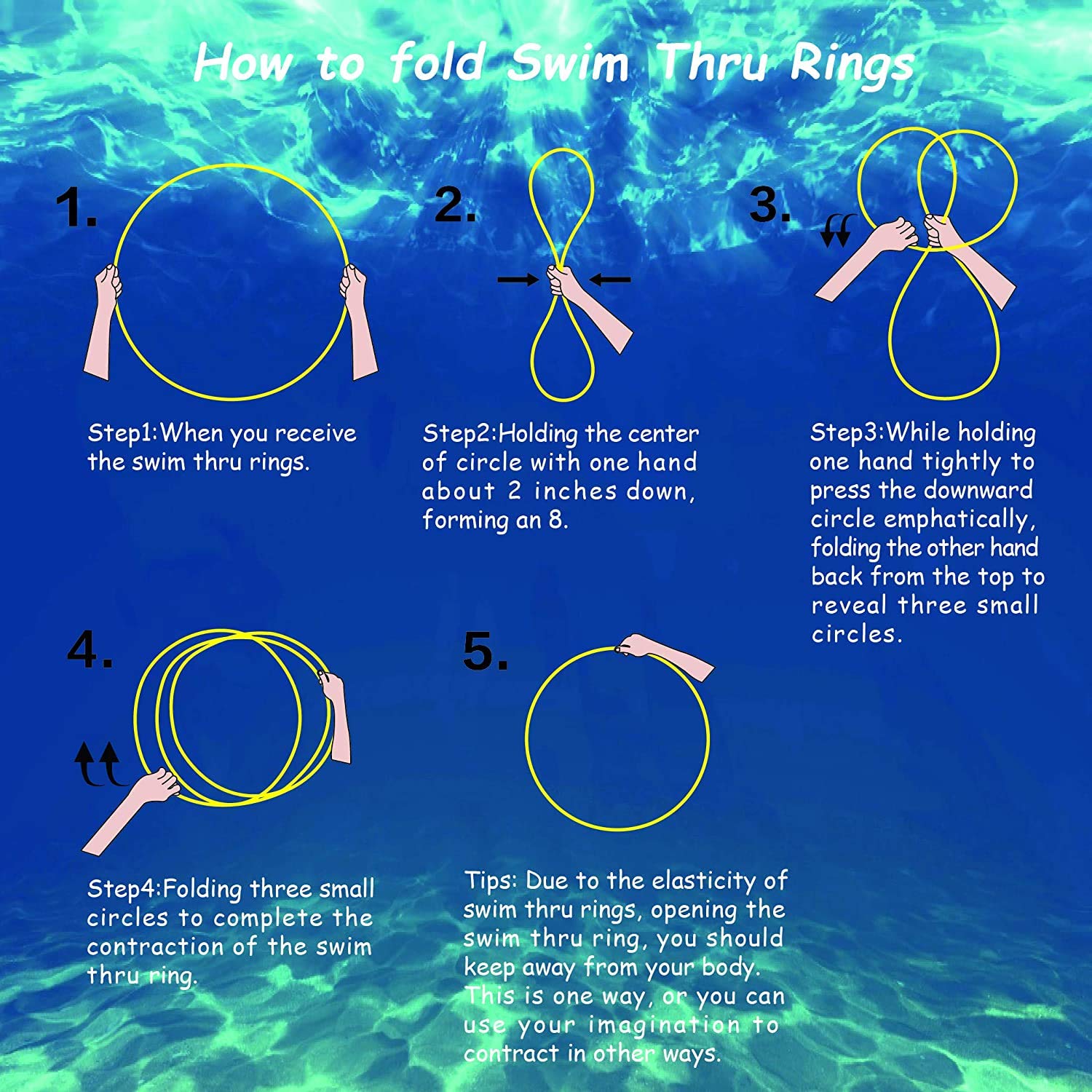 How to fold Swim Thru Rings

1.

Step1:When you receive the swim thru rings.

2.

Step2:Holding the center of circle with one hand about 2 inches down, forming an 8.

3.

Step3:While holding one hand tightly to press the downward circle emphatically, folding the other hand back from the top to reveal three small circles.

4.

Step4:Folding three small circles to complete the contraction of the swim thru ring.

5.

Tips: Due to the elasticity of swim thru rings, opening the swim thru ring, you should keep away from your body. This is one way, or you can use your imagination to contract in other ways.