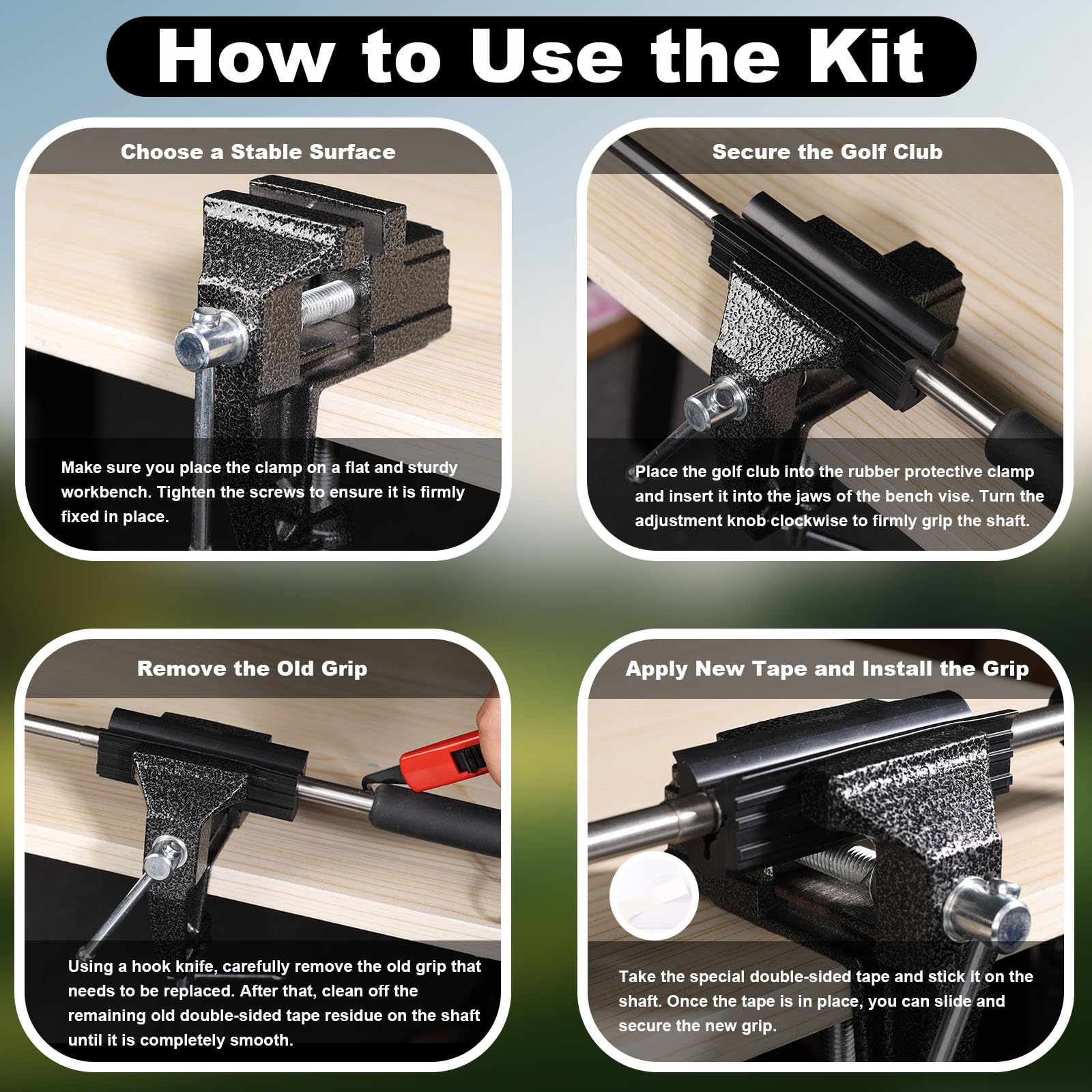 How to Use the Kit

Choose a Stable Surface

Make sure you place the clamp on a flat and sturdy workbench. Tighten the screws to ensure it is firmly fixed in place.

Secure the Golf Club

Place the golf club into the rubber protective clamp and insert it into the jaws of the bench vise. Turn the adjustment knob clockwise to firmly grip the shaft.

Remove the Old Grip

Using a hook knife, carefully remove the old grip that needs to be replaced. After that, clean off the remaining old double-sided tape residue on the shaft until it is completely smooth.

Apply New Tape and Install the Grip

Take the special double-sided tape and stick it on the shaft. Once the tape is in place, you can slide and secure the new grip.