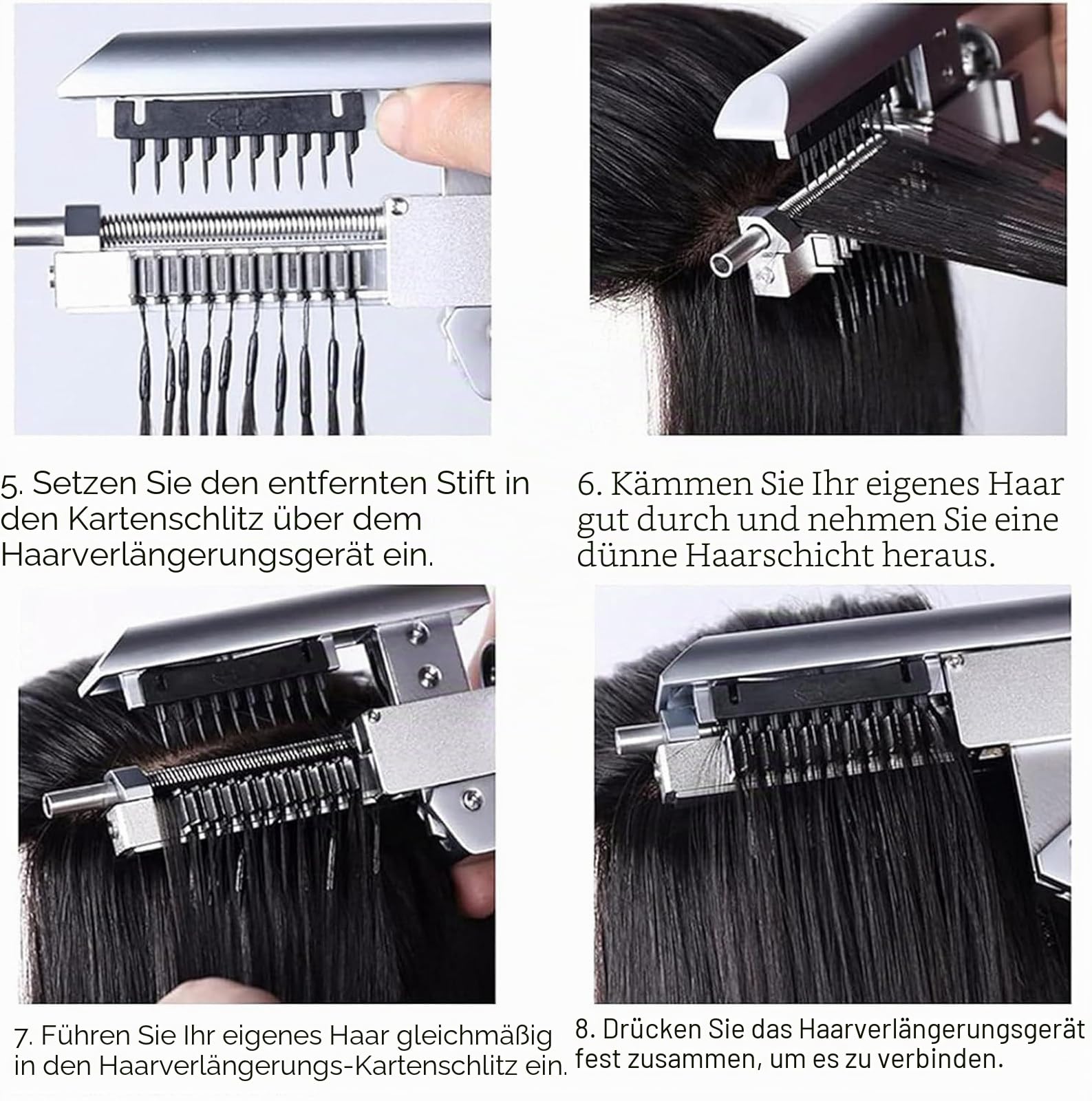 5. Setzen Sie den entfernten Stift in den Kartenschlitz über dem Haarverlängerungsgerät ein.

6. Kämmen Sie Ihr eigenes Haar gut durch und nehmen Sie eine dünne Haarschicht heraus.

7. Führen Sie Ihr eigenes Haar gleichmäßig in den Haarverlängerungs-Kartenschlitz ein.

8. Drücken Sie das Haarverlängerungsgerät fest zusammen, um es zu verbinden.