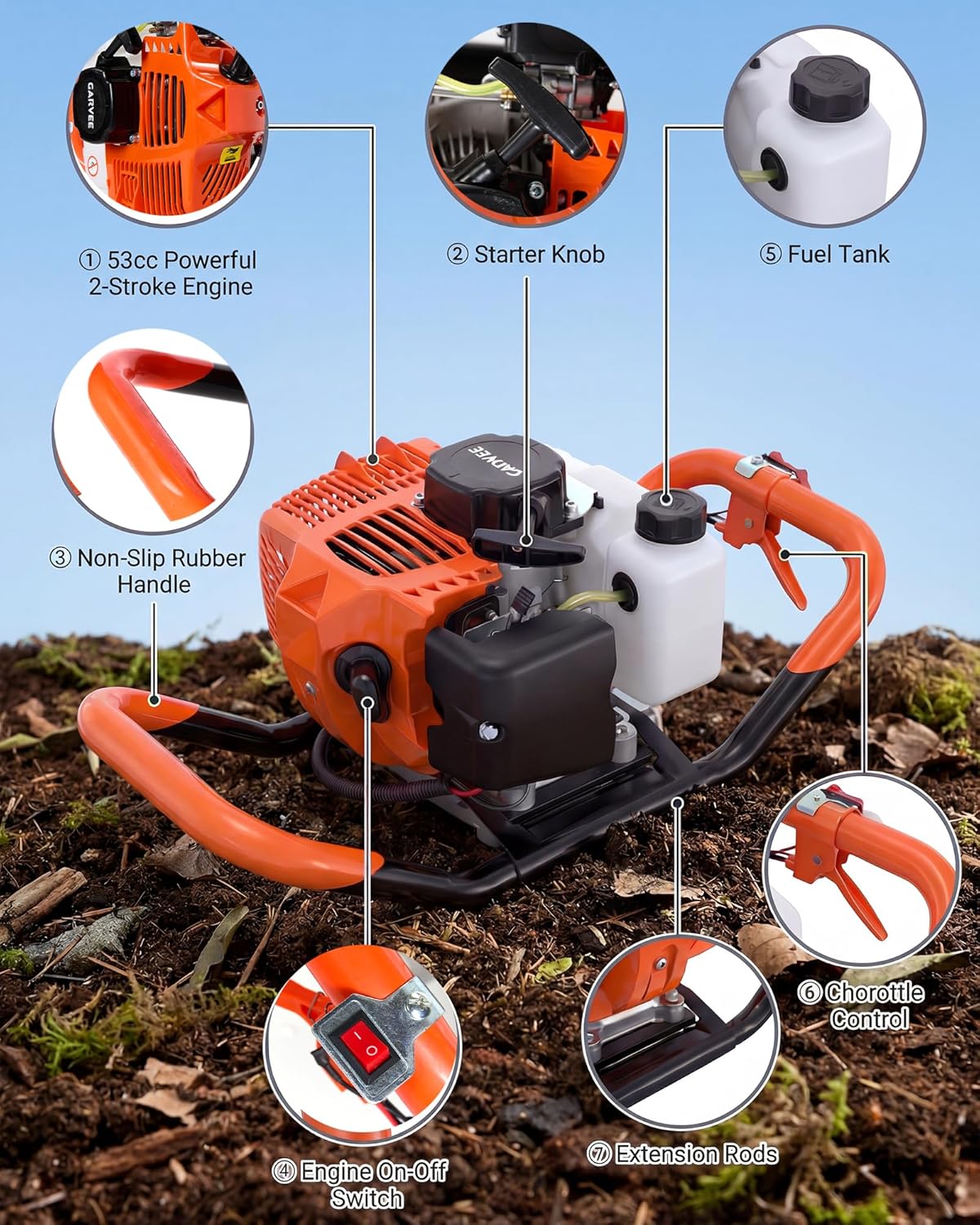 GARVEE

① 53cc Powerful 2-Stroke Engine

② Starter Knob

⑤ Fuel Tank

③ Non-Slip Rubber Handle

GARVEE

⑥ Chorottle Control

④ Engine On-Off Switch

⑦ Extension Rods