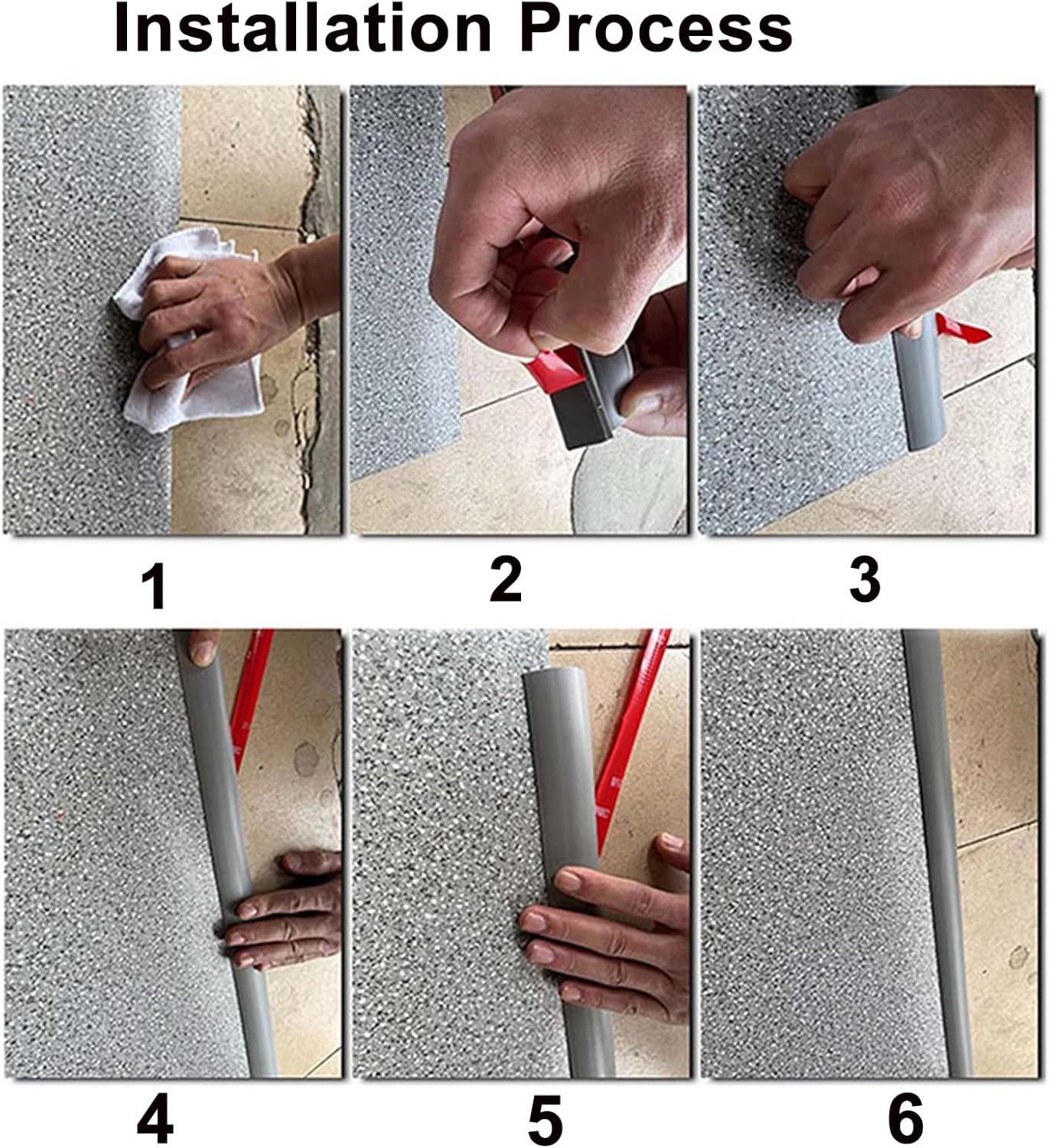 Installation Process

1

2

3

4

5

6