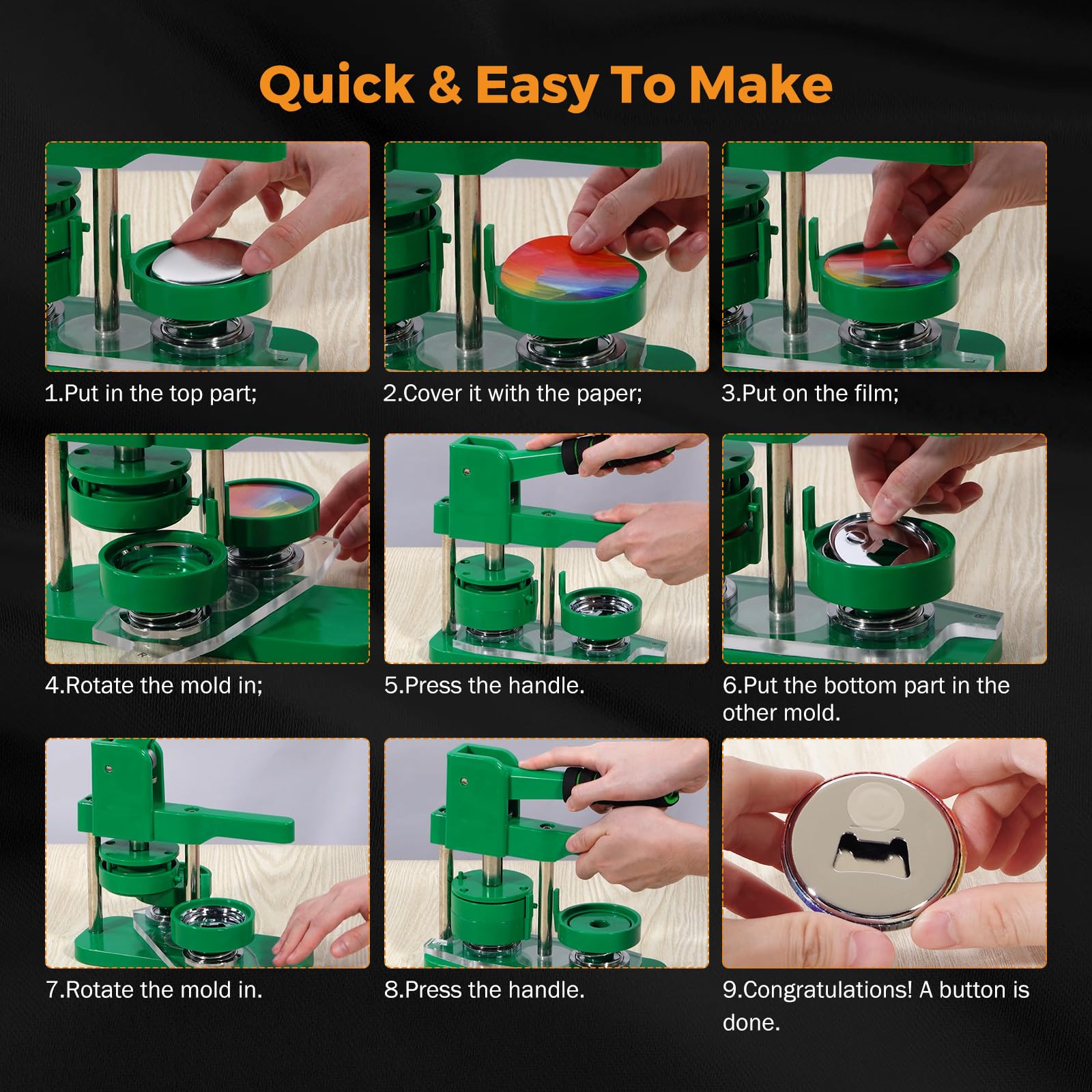 Quick & Easy To Make

1.Put in the top part;

2.Cover it with the paper;

3.Put on the film;

4.Rotate the mold in;

5.Press the handle.

6.Put the bottom part in the other mold.

7.Rotate the mold in.

8.Press the handle.

9.Congratulations! A button is done.