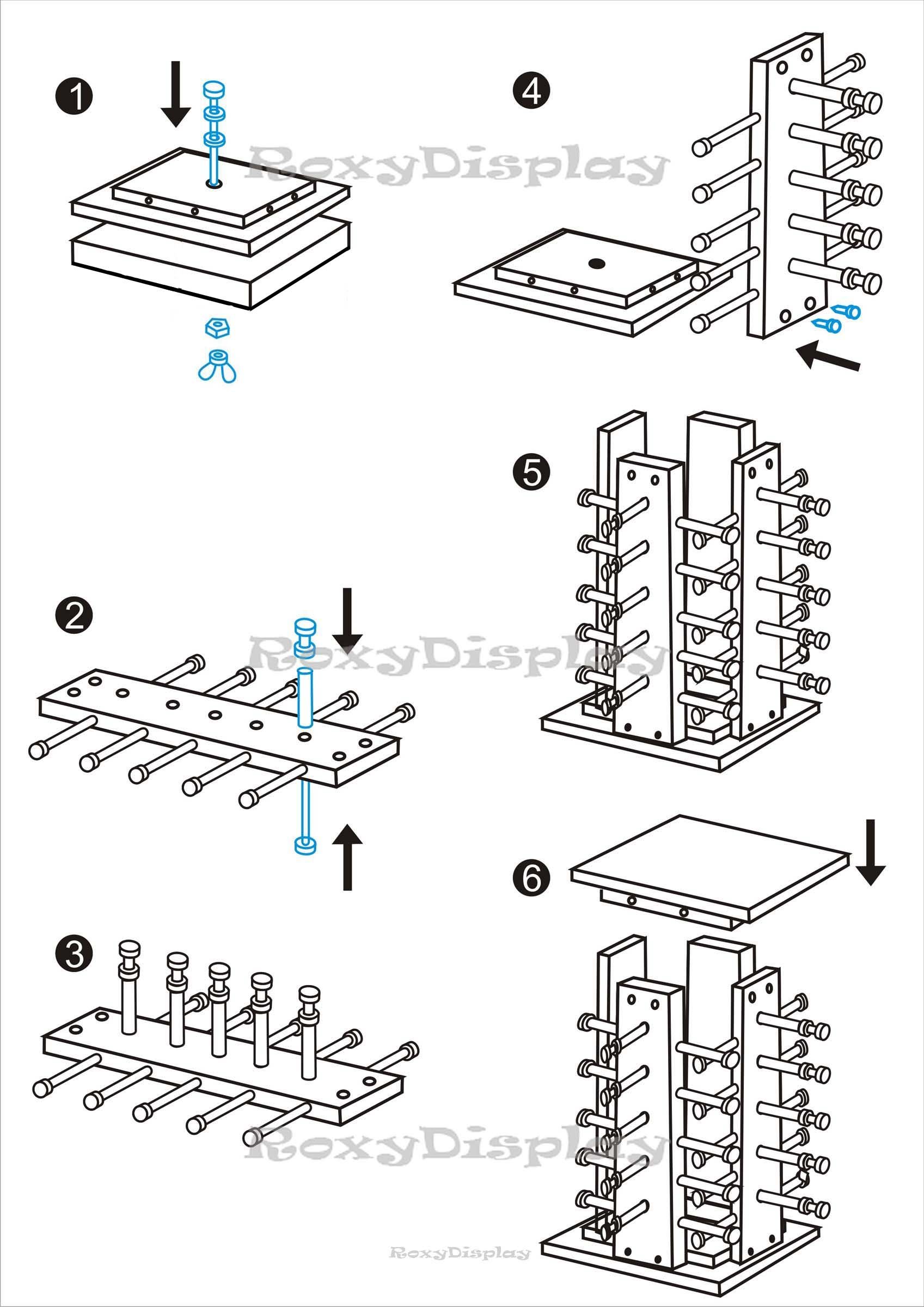 1

RoxyDisplay

4

5

2

RoxyDisplay

6

3

RoxyDisplay

RoxyDisplay