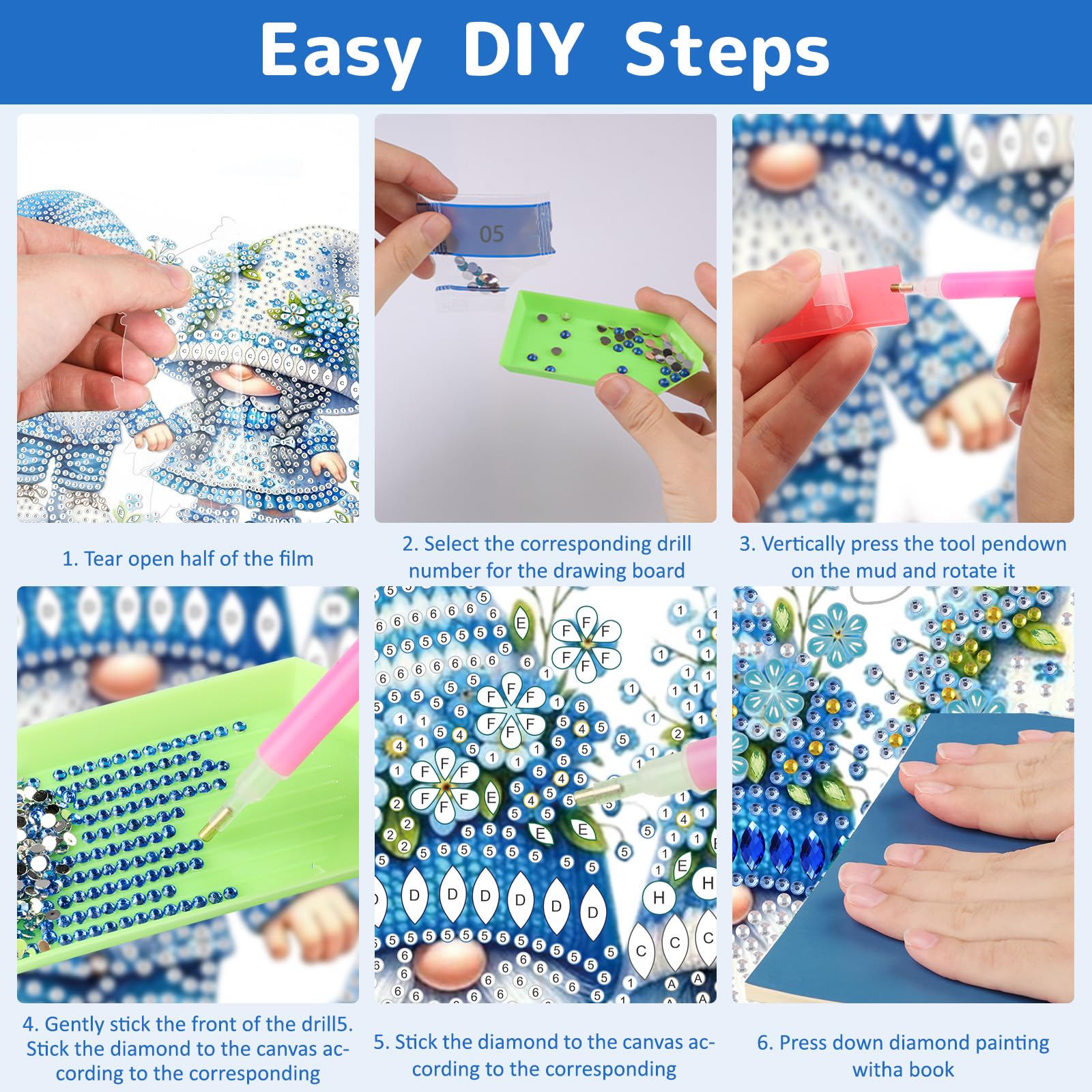 Easy DIY Steps

05

1. Tear open half of the film

2. Select the corresponding drill number for the drawing board

3. Vertically press the tool pendown on the mud and rotate it

4. Gently stick the front of the drill5. Stick the diamond to the canvas according to the corresponding

5. Stick the diamond to the canvas according to the corresponding

6. Press down diamond painting witha book