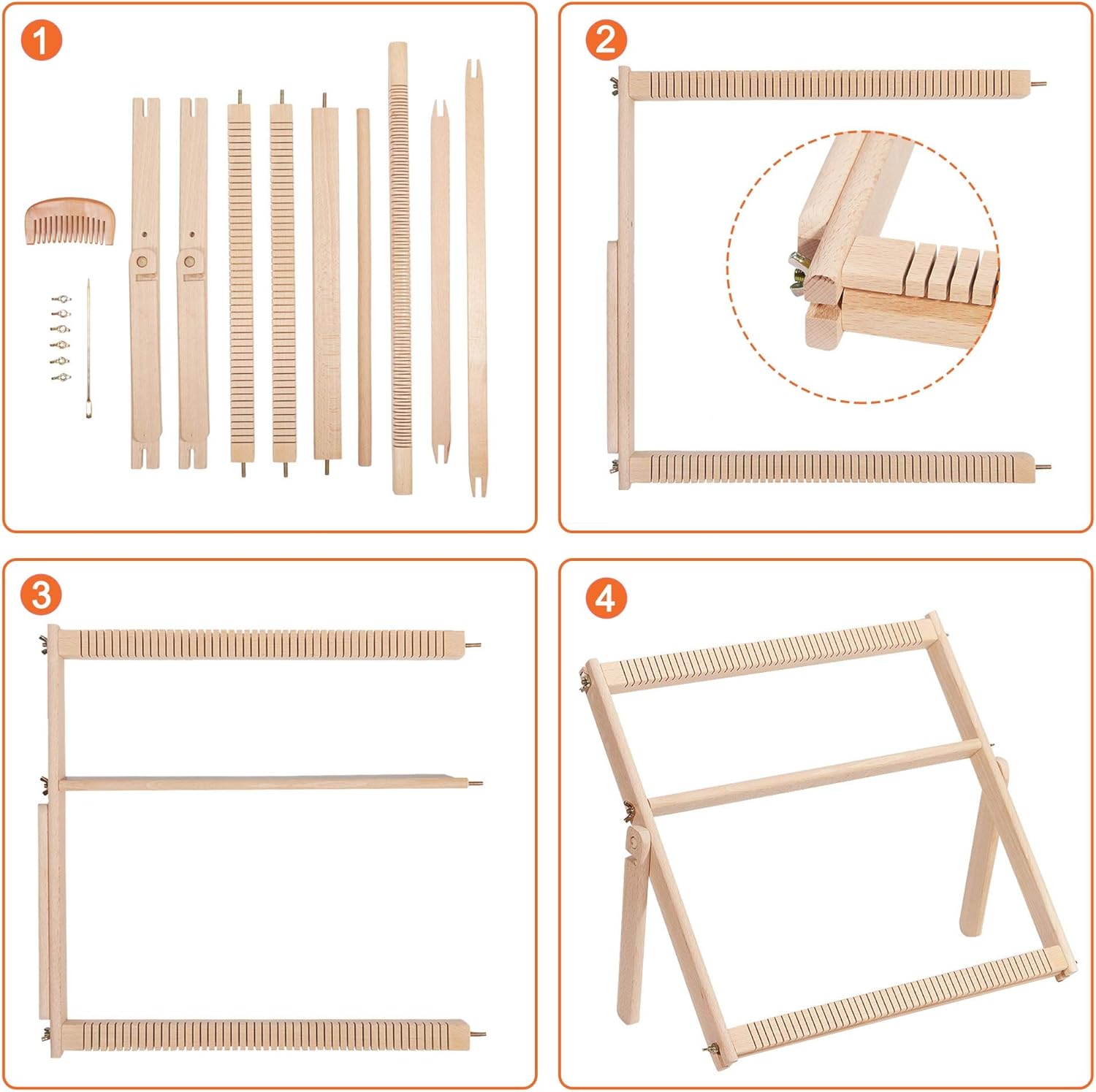 1

2

3

4