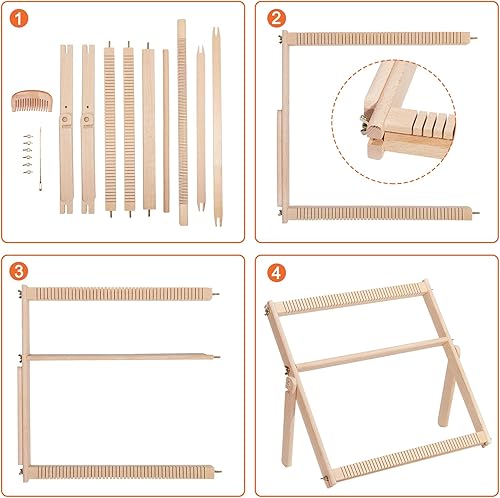 1

2

3

4