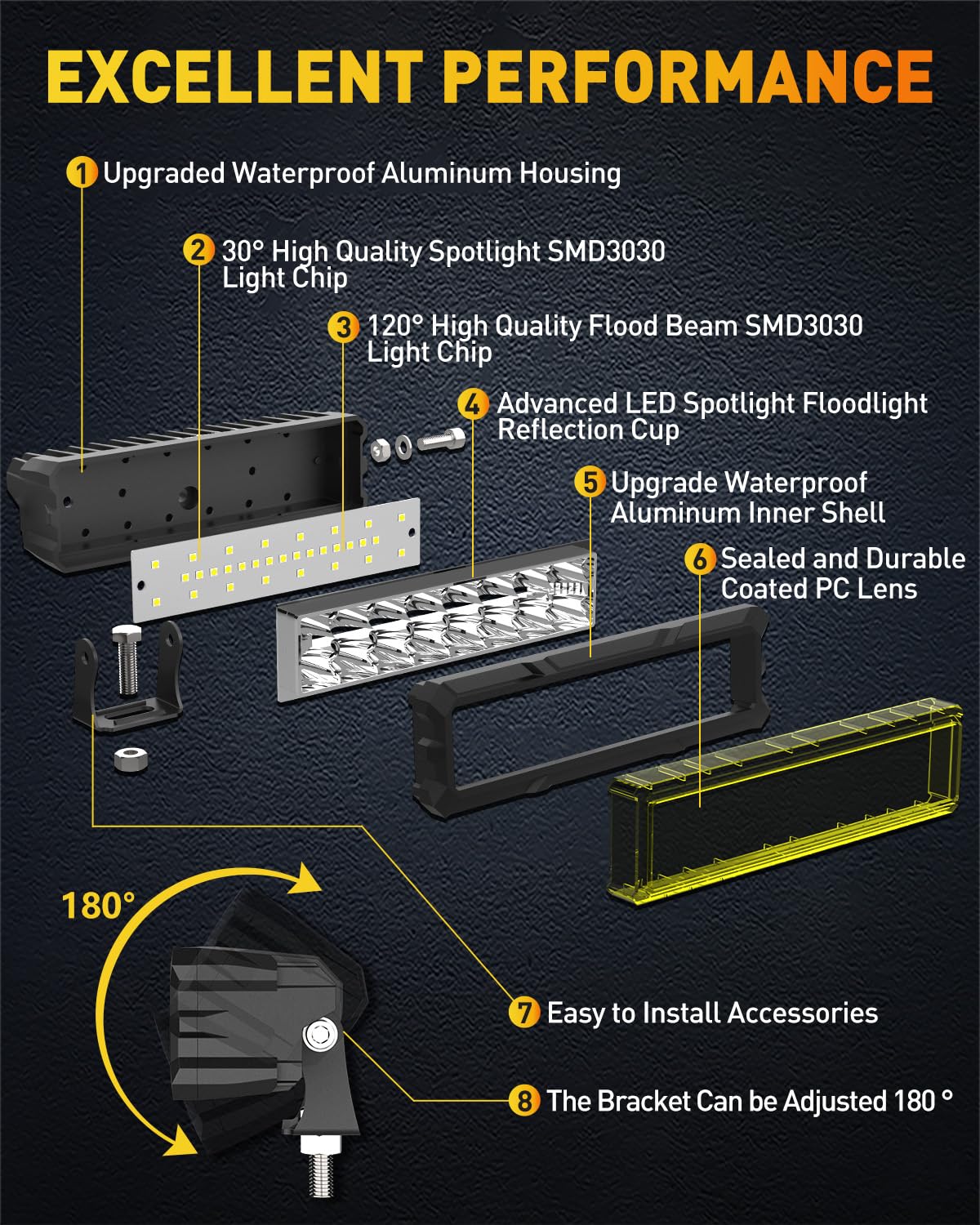 EXCELLENT PERFORMANCE

1 Upgraded Waterproof Aluminum Housing

2 30° High Quality Spotlight SMD3030 Light Chip

3 120° High Quality Flood Beam SMD3030 Light Chip

4 Advanced LED Spotlight Floodlight Reflection Cup

5 Upgrade Waterproof Aluminum Inner Shell

6 Sealed and Durable Coated PC Lens

180°

7 Easy to Install Accessories

8 The Bracket Can be Adjusted 180 °