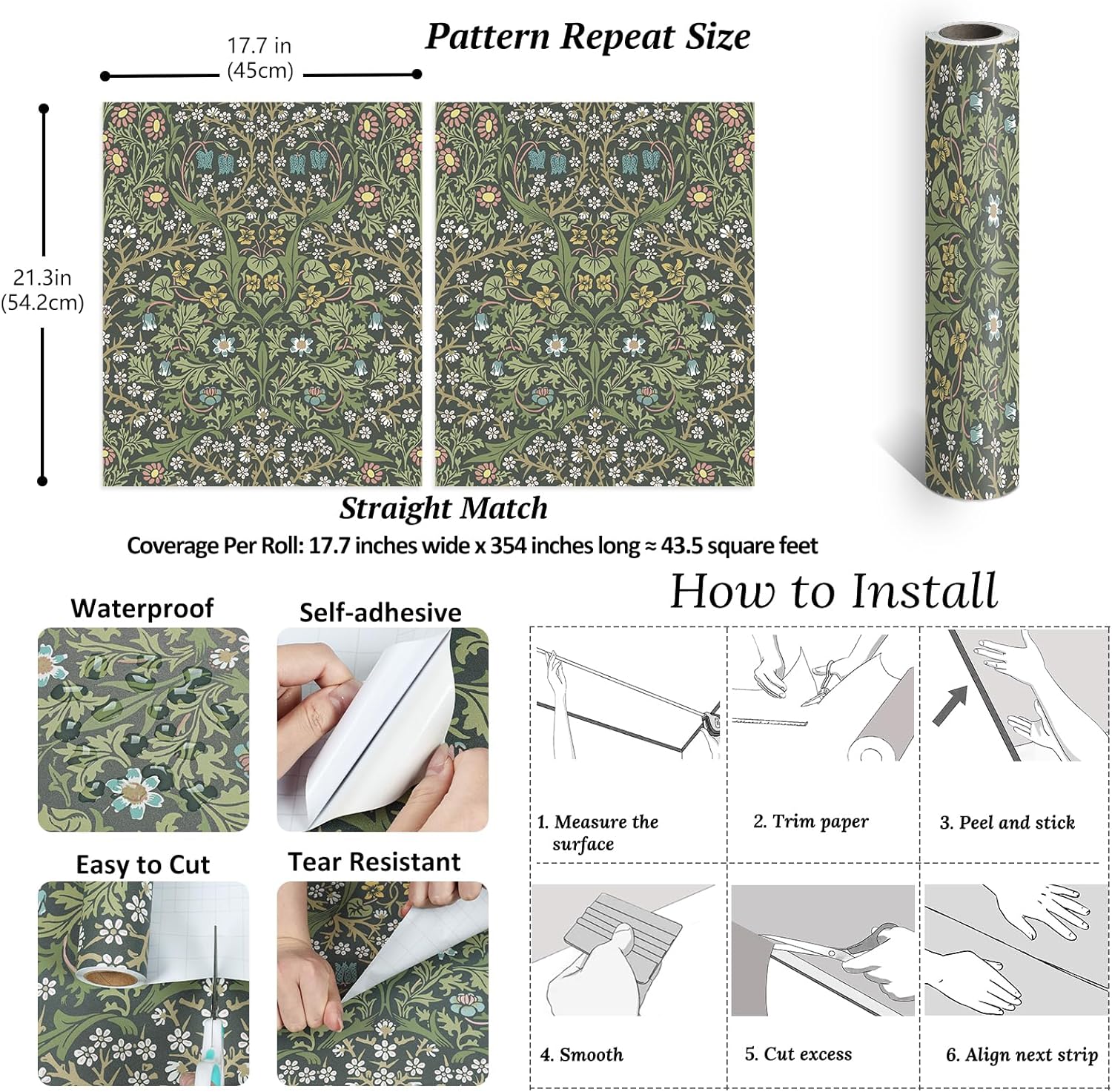 Pattern Repeat Size

17.7 in (45cm)

21.3in (54.2cm)

Straight Match

Coverage Per Roll: 17.7 inches wide x 354 inches long ≈ 43.5 square feet

Waterproof

Self-adhesive

Easy to Cut

Tear Resistant

How to Install

1. Measure the surface

2. Trim paper

3. Peel and stick

4. Smooth

5. Cut excess

6. Align next strip