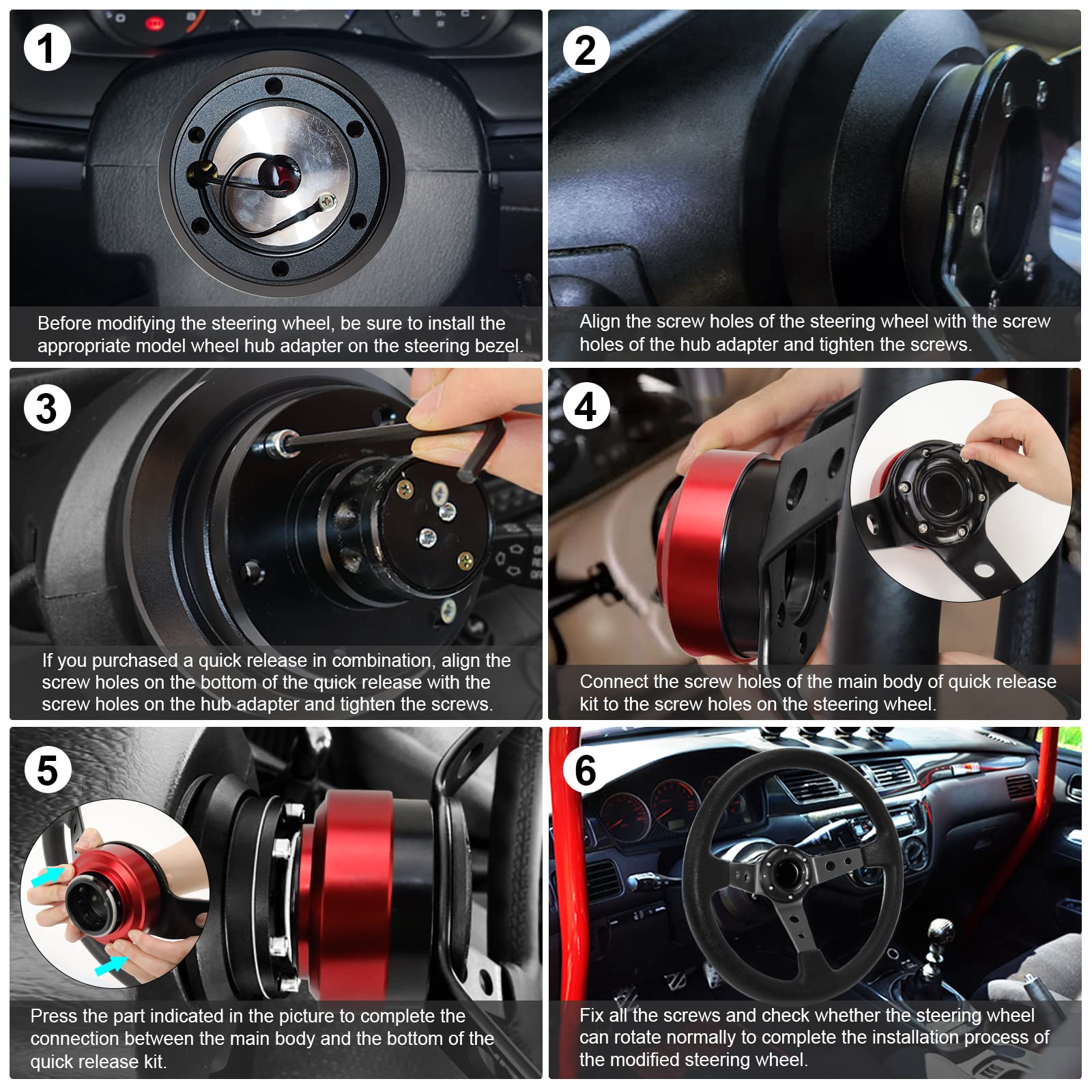 1

Before modifying the steering wheel, be sure to install the appropriate model wheel hub adapter on the steering bezel.

2

Align the screw holes of the steering wheel with the screw holes of the hub adapter and tighten the screws.

3

If you purchased a quick release in combination, align the screw holes on the bottom of the quick release with the screw holes on the hub adapter and tighten the screws.

4

Connect the screw holes of the main body of quick release kit to the screw holes on the steering wheel.

5

Press the part indicated in the picture to complete the connection between the main body and the bottom of the quick release kit.

6

Fix all the screws and check whether the steering wheel can rotate normally to complete the installation process of the modified steering wheel.