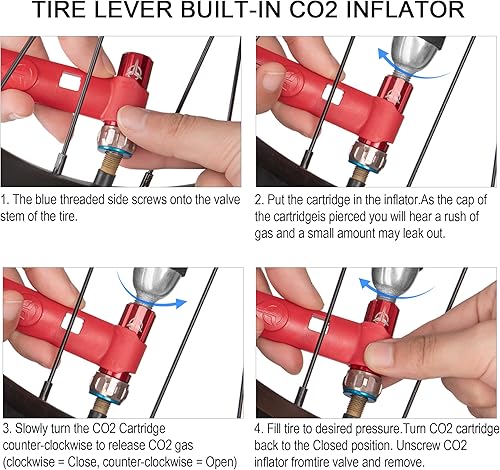 TIRE LEVER BUILT-IN CO2 INFLATOR

1. The blue threaded side screws onto the valve stem of the tire.

2. Put the cartridge in the inflator.As the cap of the cartridgeis pierced you will hear a rush of gas and a small amount may leak out.

3. Slowly turn the CO2 Cartridge counter-clockwise to release CO2 gas (clockwise = Close, counter-clockwise = Open)

4. Fill tire to desired pressure.Turn CO2 cartridge back to the Closed position. Unscrew CO2 inflator fromtire valve and remove.