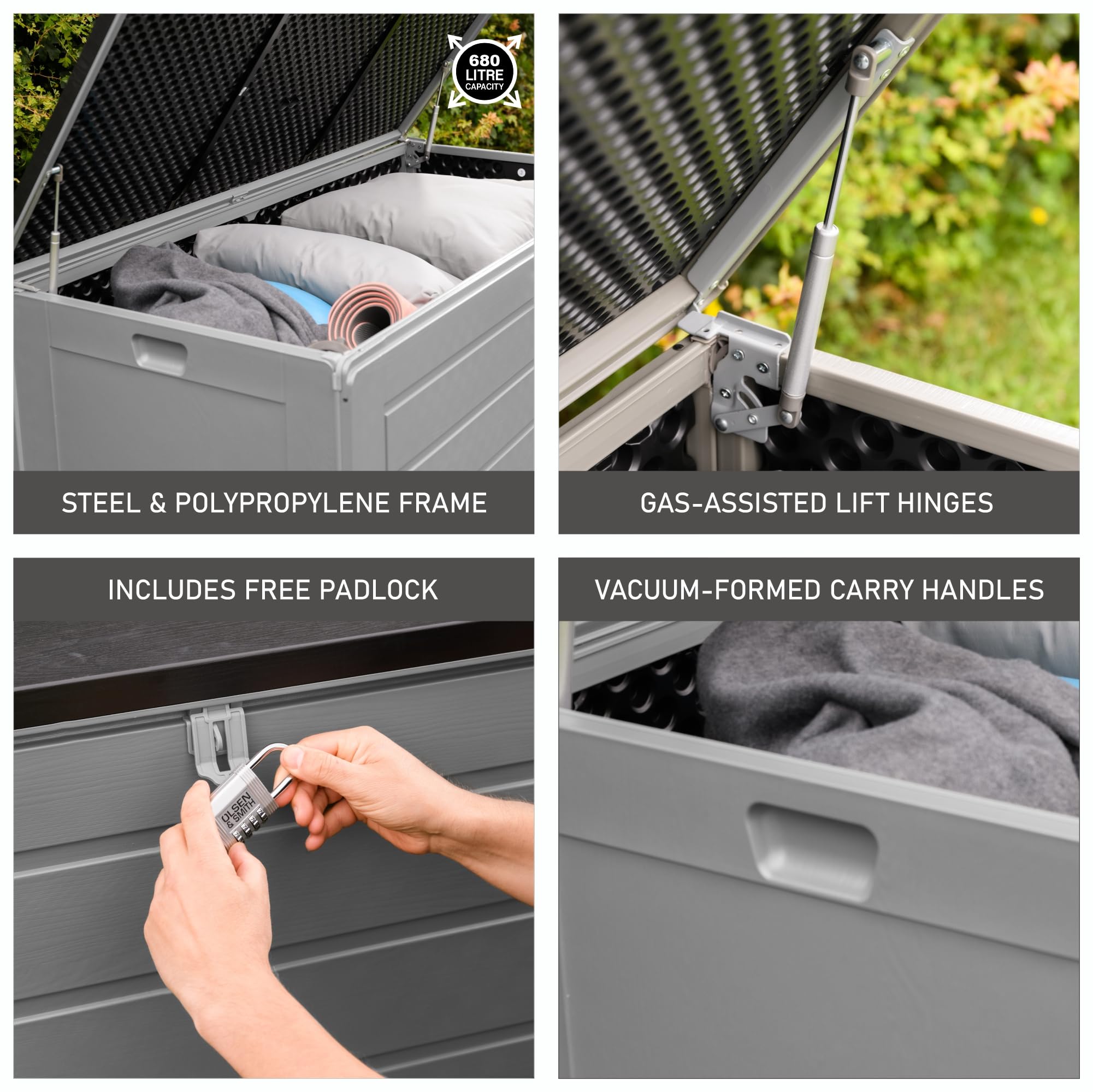 680 LITRE CAPACITY

STEEL & POLYPROPYLENE FRAME

GAS-ASSISTED LIFT HINGES

INCLUDES FREE PADLOCK

OLSEN & SMITH

VACUUM-FORMED CARRY HANDLES