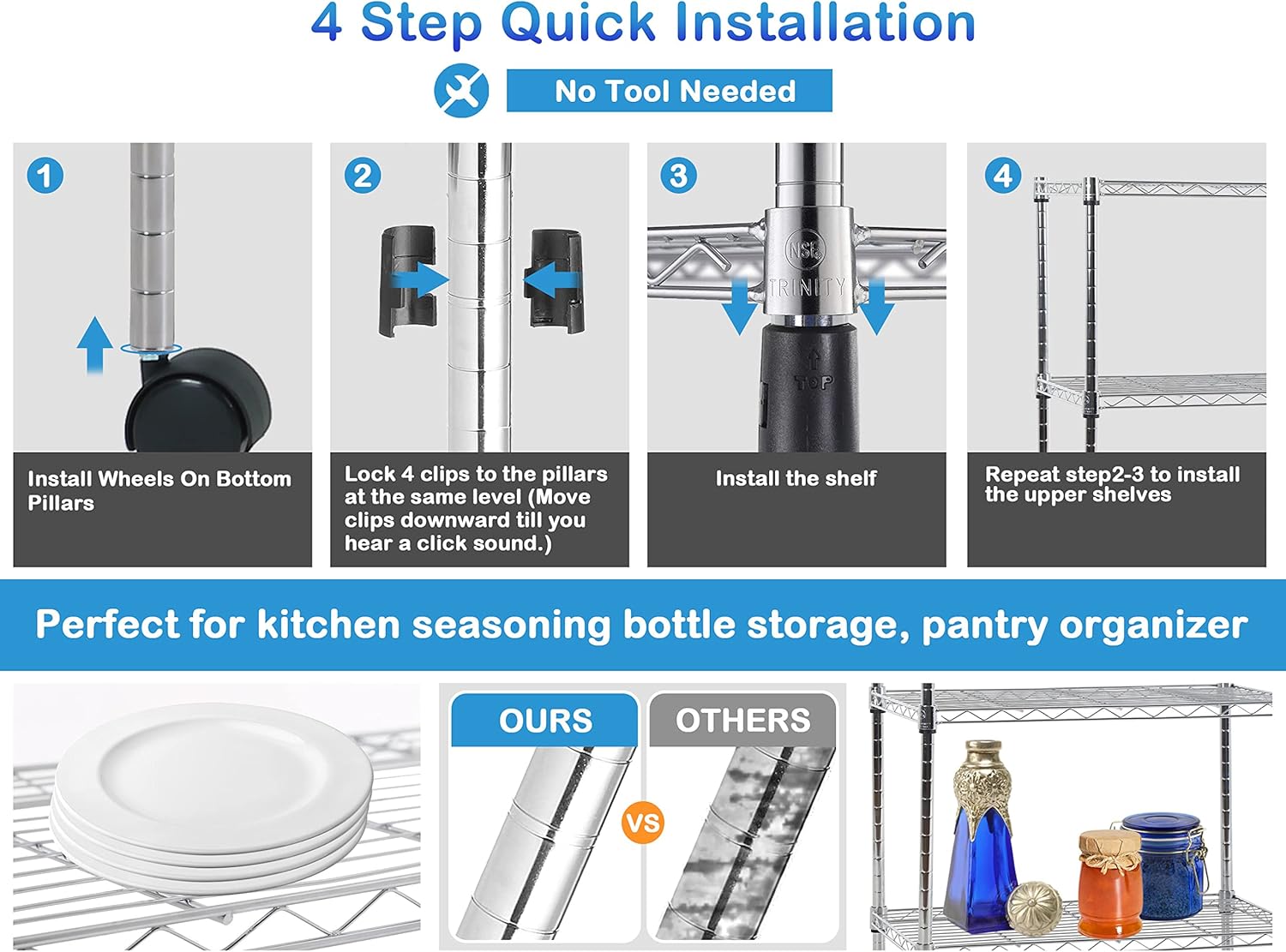 4 Step Quick Installation

No Tool Needed

1

Install Wheels On Bottom Pillars

2

Lock 4 clips to the pillars at the same level (Move clips downward till you hear a click sound.)

3

NSF TRINITY

TOP

Install the shelf

4

Repeat step2-3 to install the upper shelves

Perfect for kitchen seasoning bottle storage, pantry organizer

OURS

VS

OTHERS