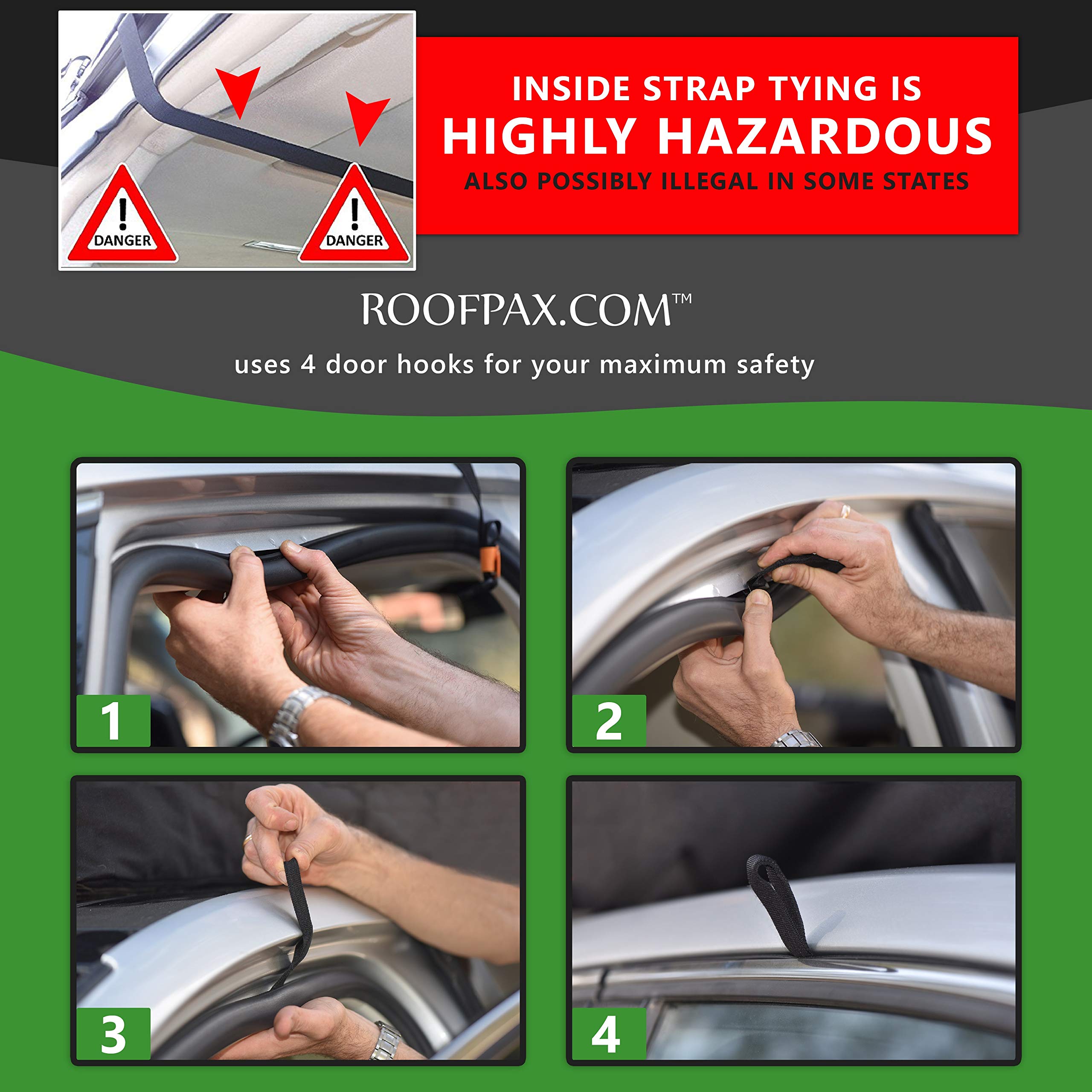 DANGER

DANGER

INSIDE STRAP TYING IS
HIGHLY HAZARDOUS
ALSO POSSIBLY ILLEGAL IN SOME STATES

ROOFPAX.COM™

uses 4 door hooks for your maximum safety

1

2

3

4