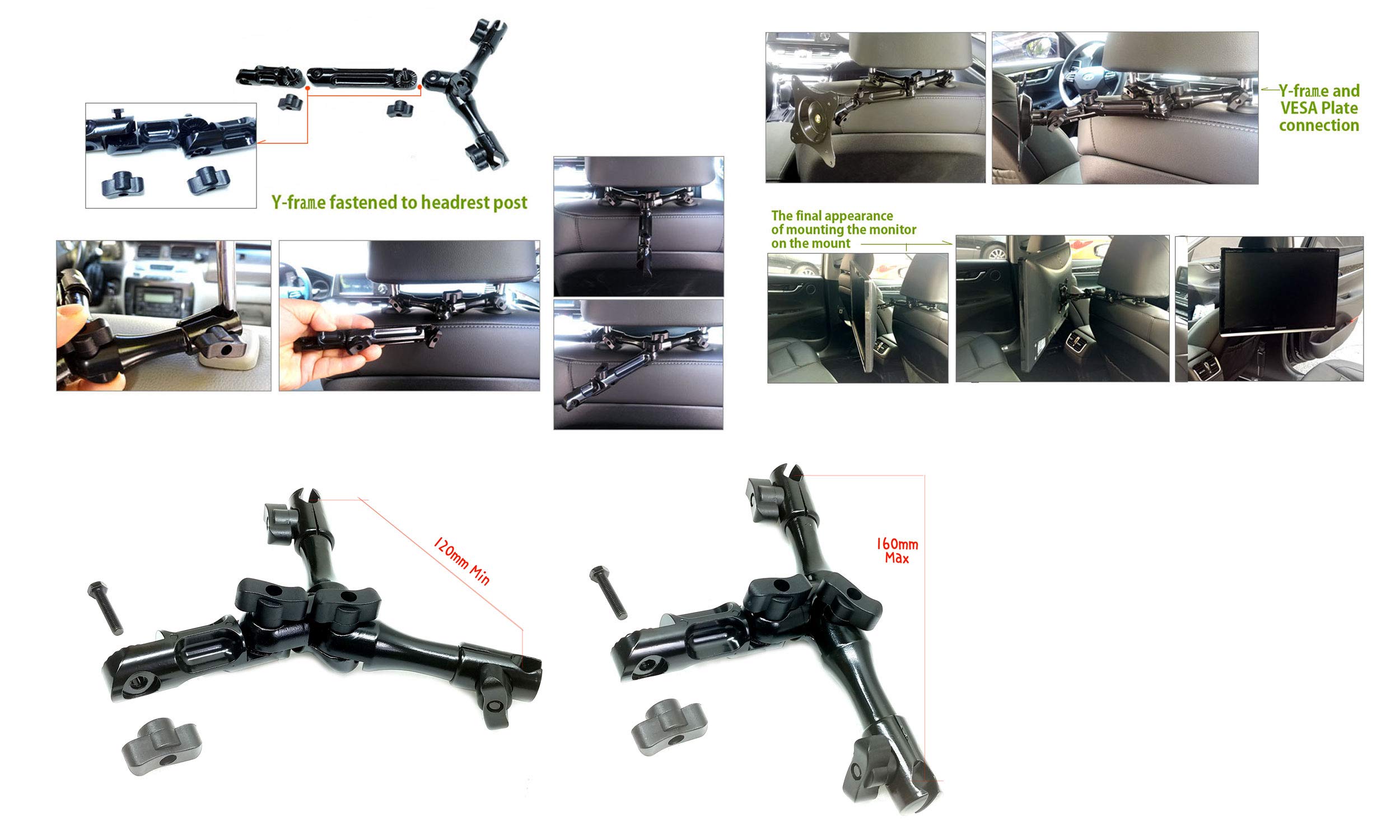 Y-frame fastened to headrest post

Y-frame and VESA Plate connection

The final appearance of mounting the monitor on the mount

120mm Min

160mm Max