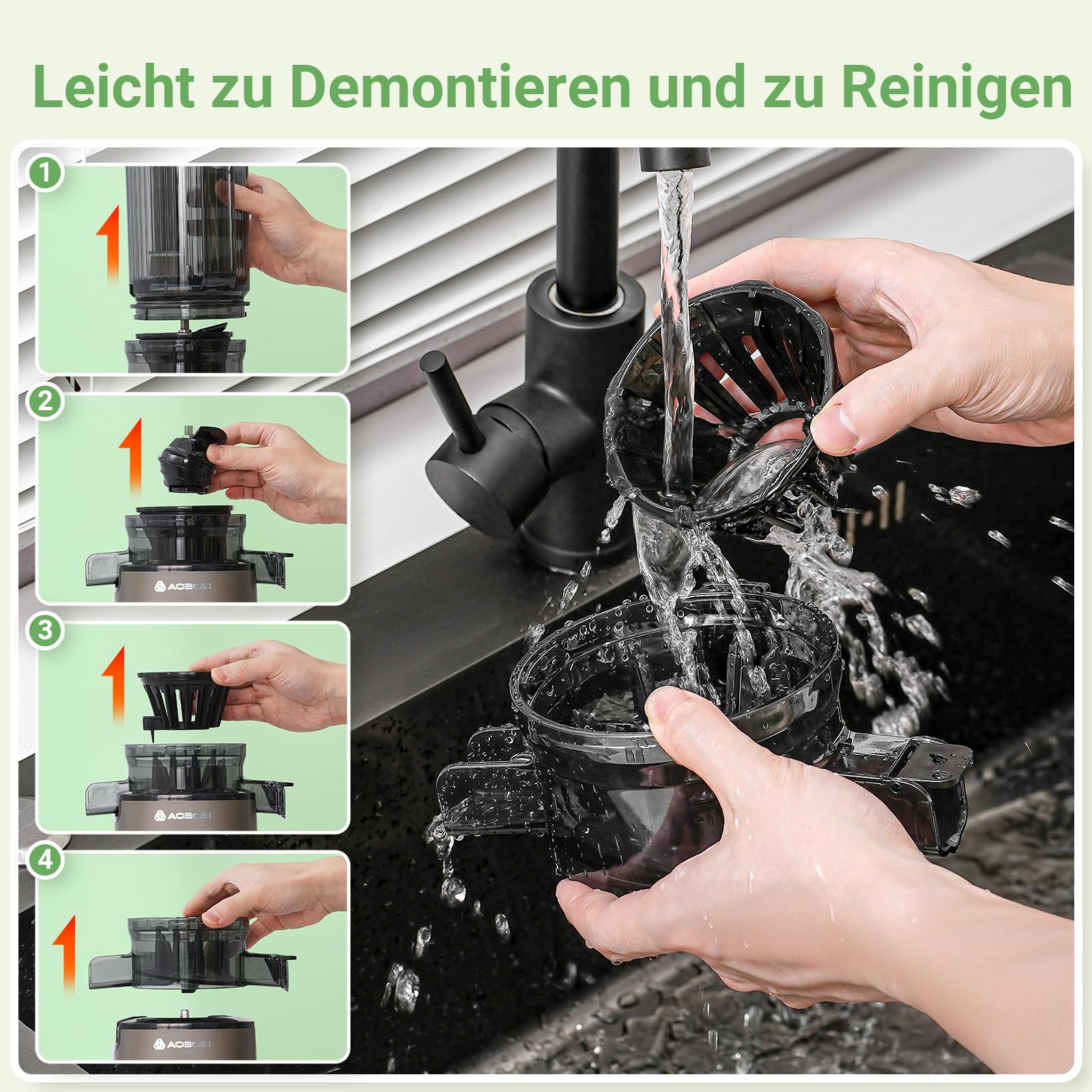 Leicht zu Demontieren und zu Reinigen

1

2

AOBOSI

3

AOBOSI

4

AOBOSI