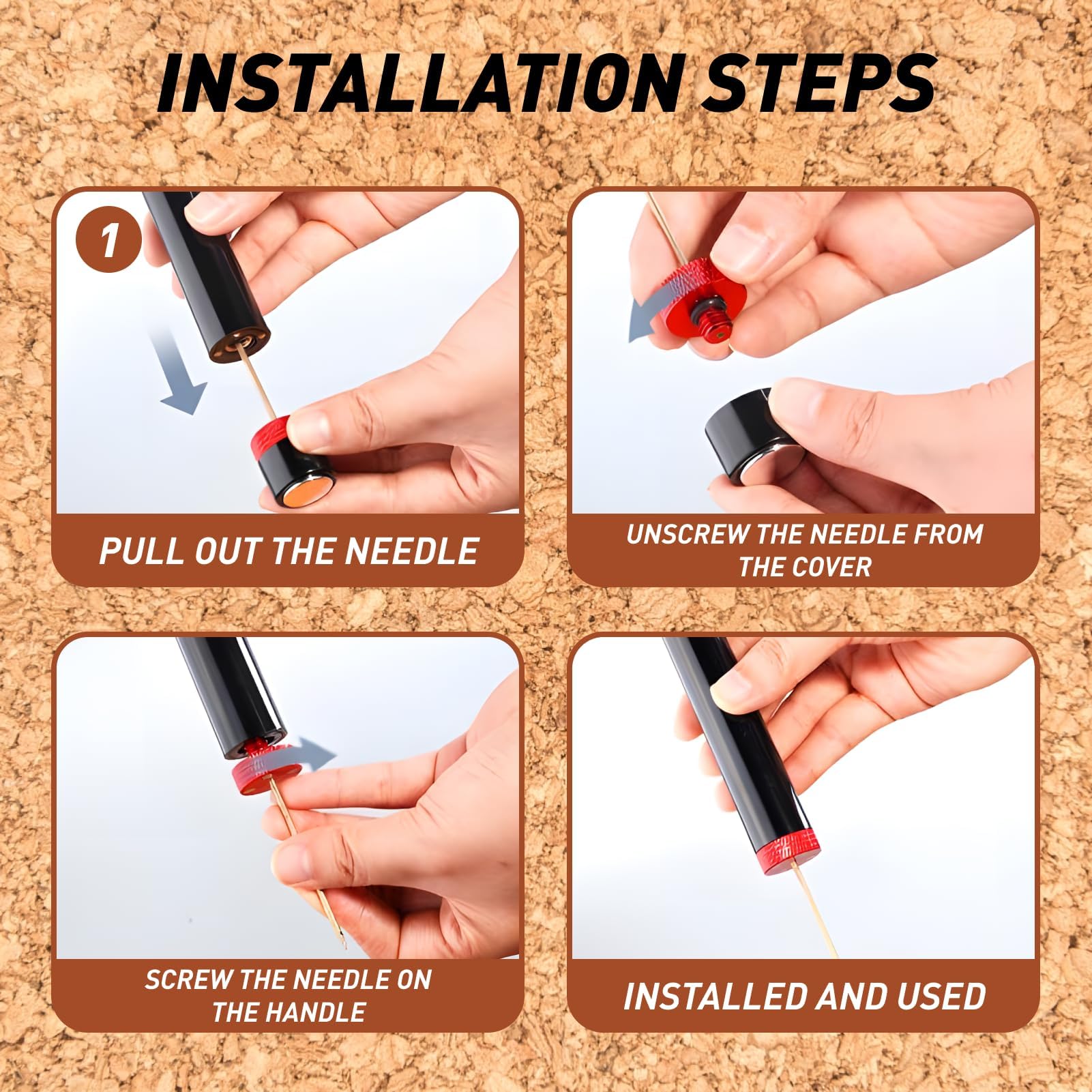 INSTALLATION STEPS

1

PULL OUT THE NEEDLE

UNSCREW THE NEEDLE FROM THE COVER

SCREW THE NEEDLE ON THE HANDLE

INSTALLED AND USED