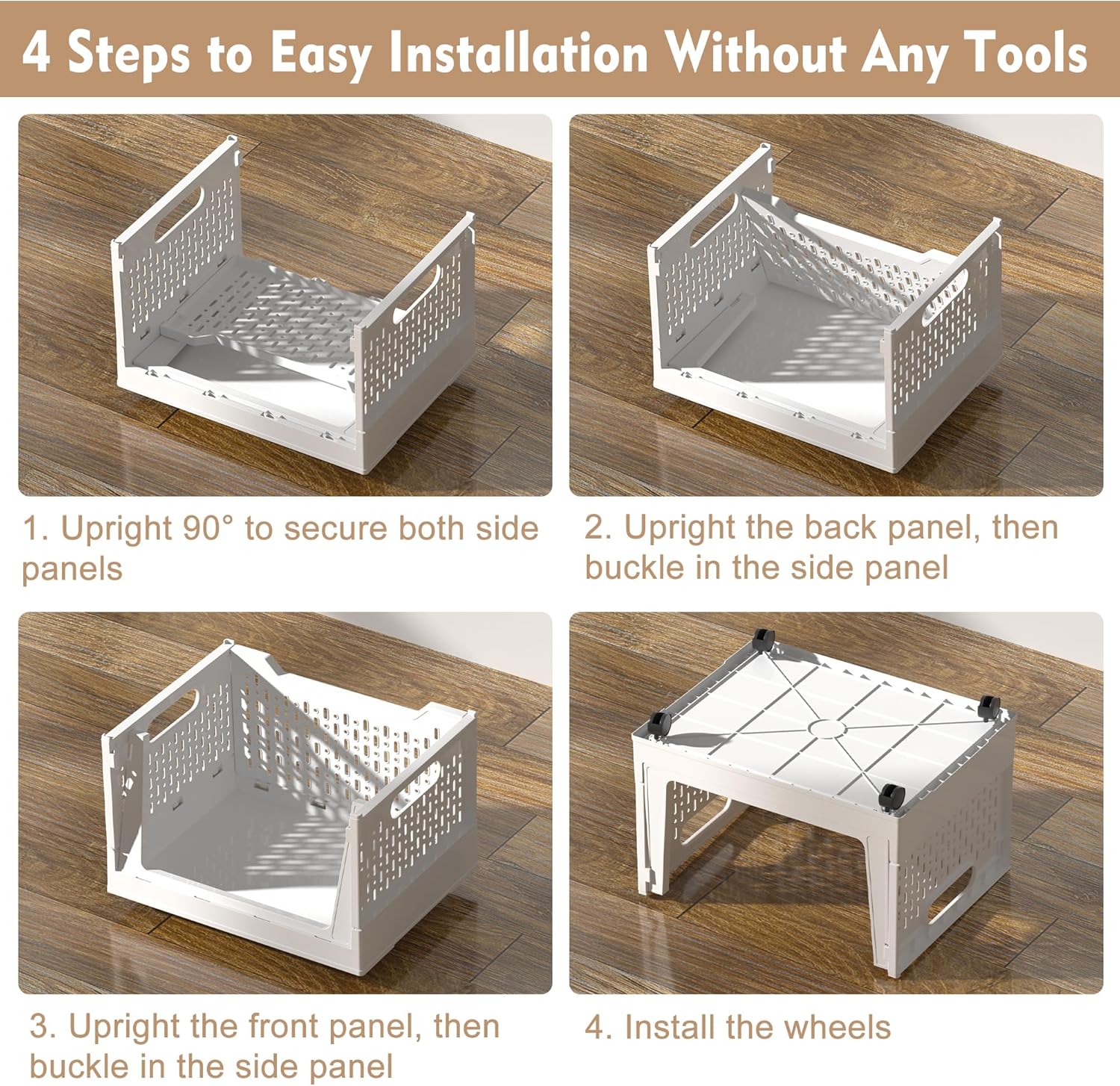 4 Steps to Easy Installation Without Any Tools

1. Upright 90° to secure both side panels

2. Upright the back panel, then buckle in the side panel

3. Upright the front panel, then buckle in the side panel

4. Install the wheels