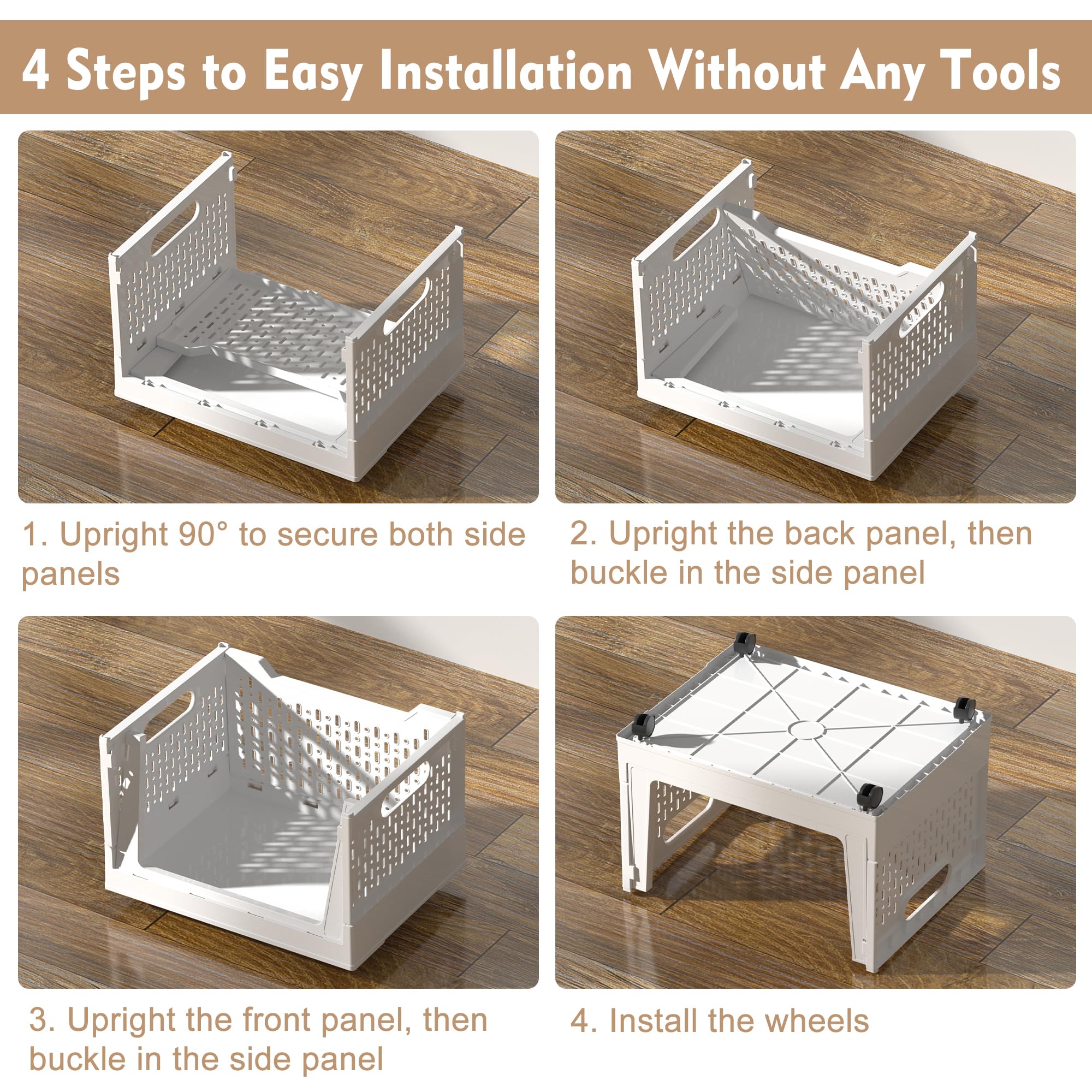 4 Steps to Easy Installation Without Any Tools

1. Upright 90° to secure both side panels

2. Upright the back panel, then buckle in the side panel

3. Upright the front panel, then buckle in the side panel

4. Install the wheels