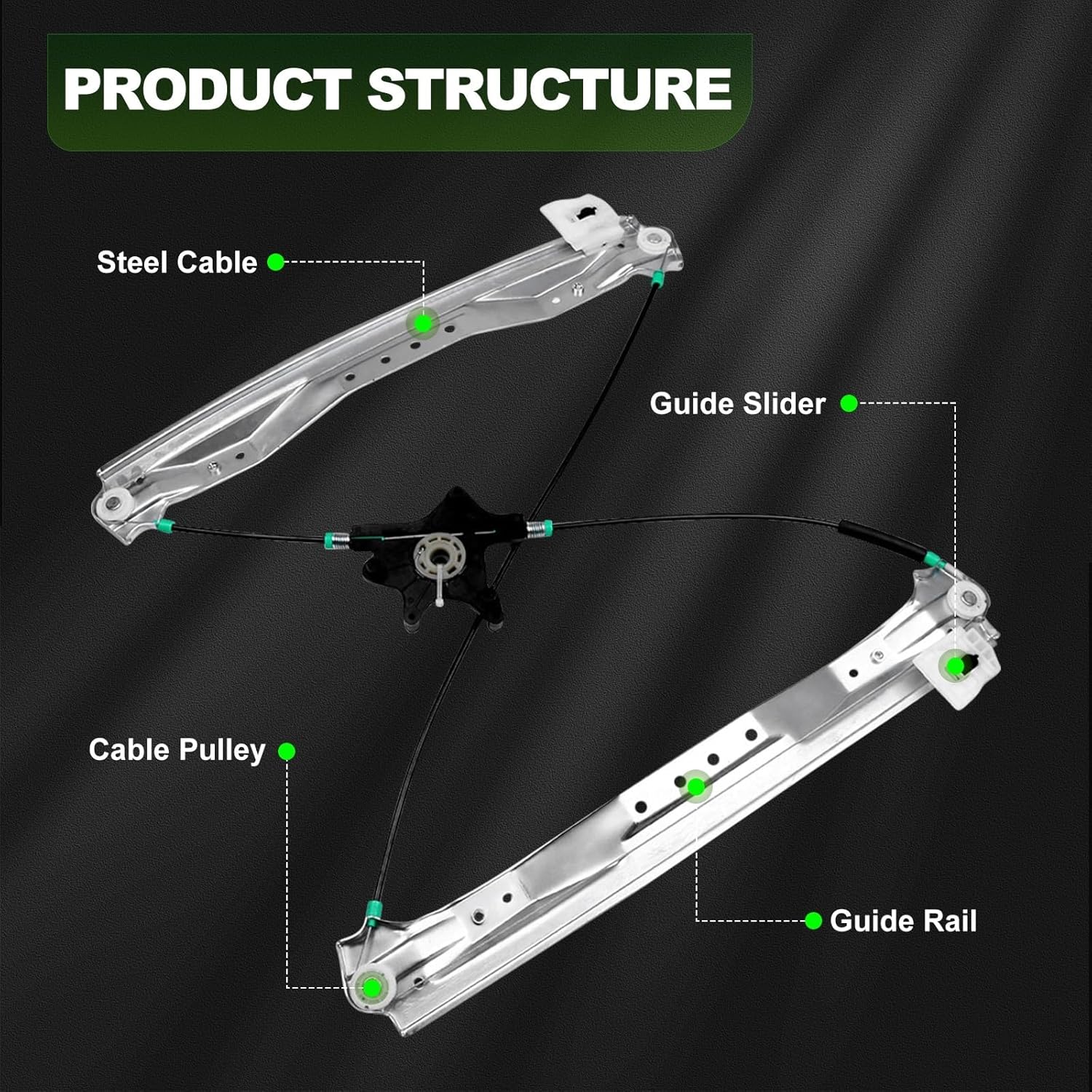 PRODUCT STRUCTURE

Steel Cable

Guide Slider

Cable Pulley

Guide Rail