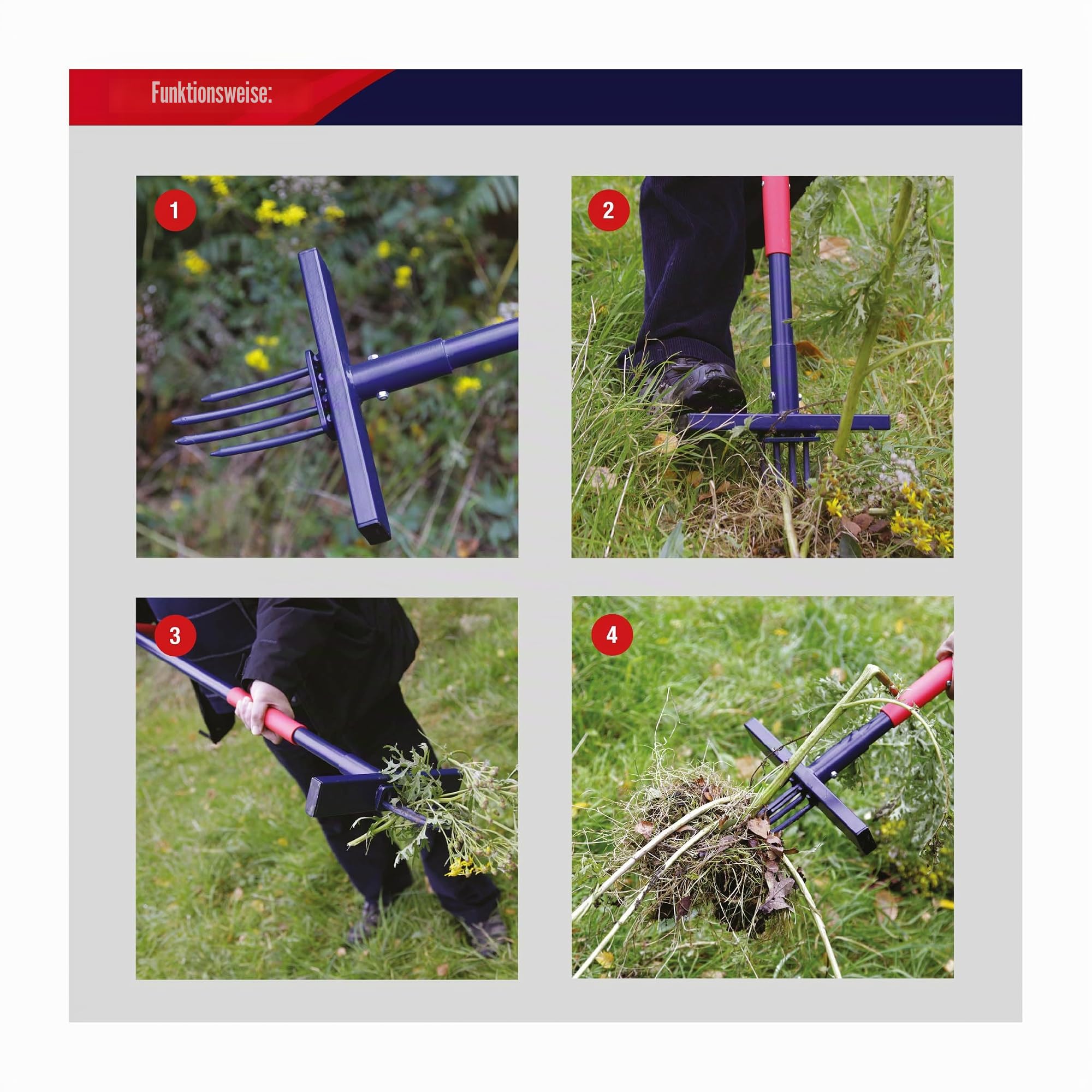 Funktionsweise:

1

2

3

4