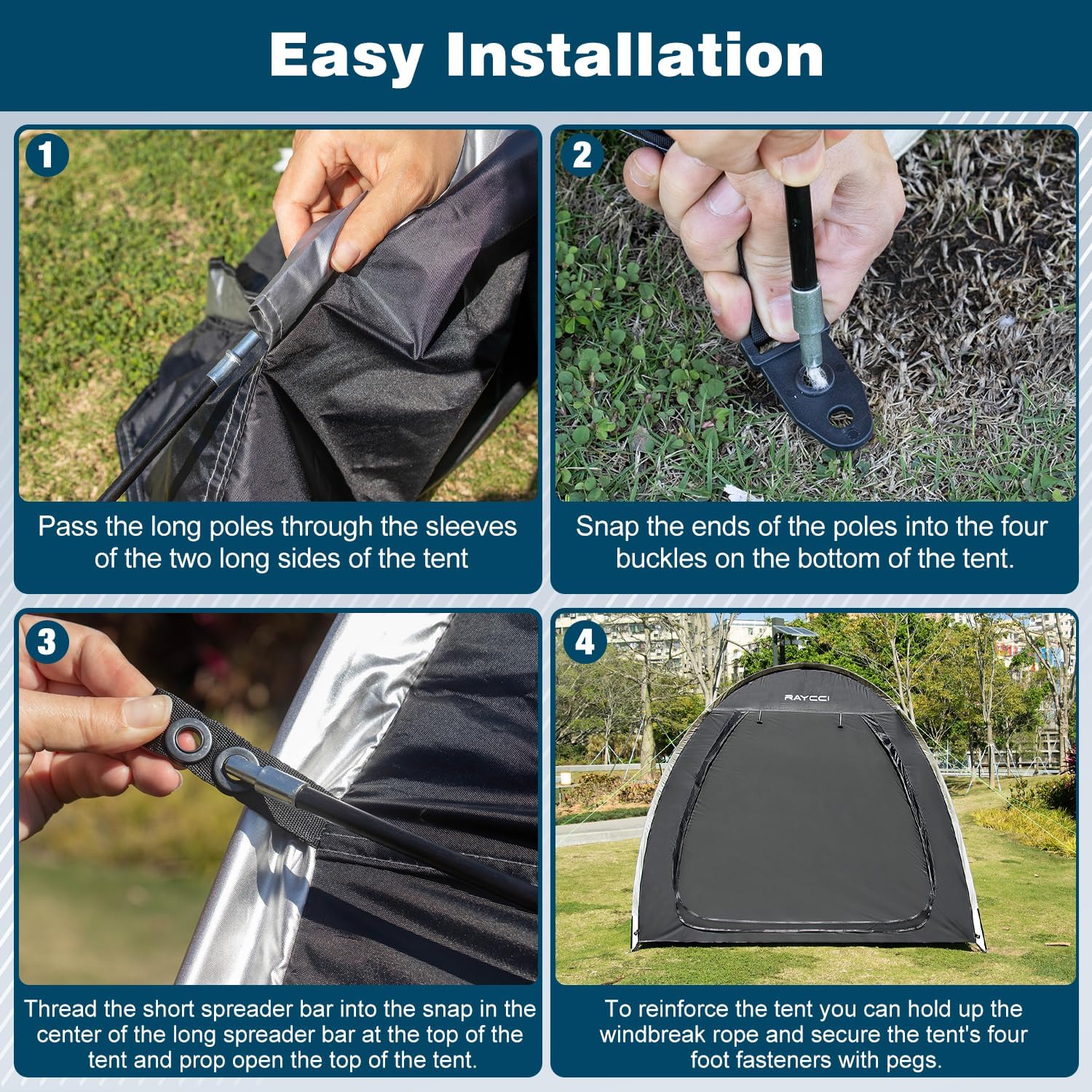 Easy Installation

1

Pass the long poles through the sleeves of the two long sides of the tent

2

Snap the ends of the poles into the four buckles on the bottom of the tent.

3

Thread the short spreader bar into the snap in the center of the long spreader bar at the top of the tent and prop open the top of the tent.

4

RAYCCI

To reinforce the tent you can hold up the windbreak rope and secure the tent's four foot fasteners with pegs.