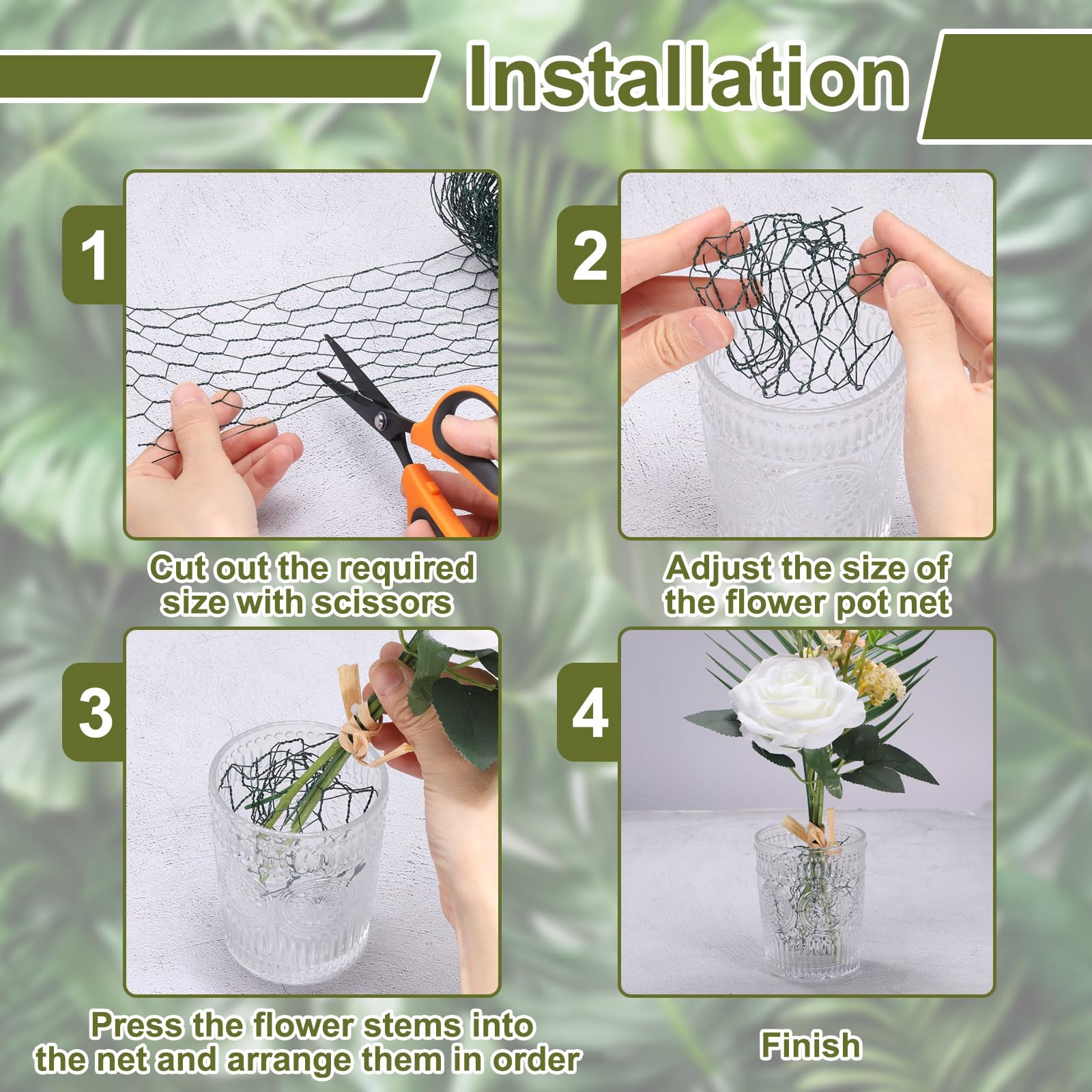 Installation

1

Cut out the required size with scissors

2

Adjust the size of the flower pot net

3

Press the flower stems into the net and arrange them in order

4

Finish