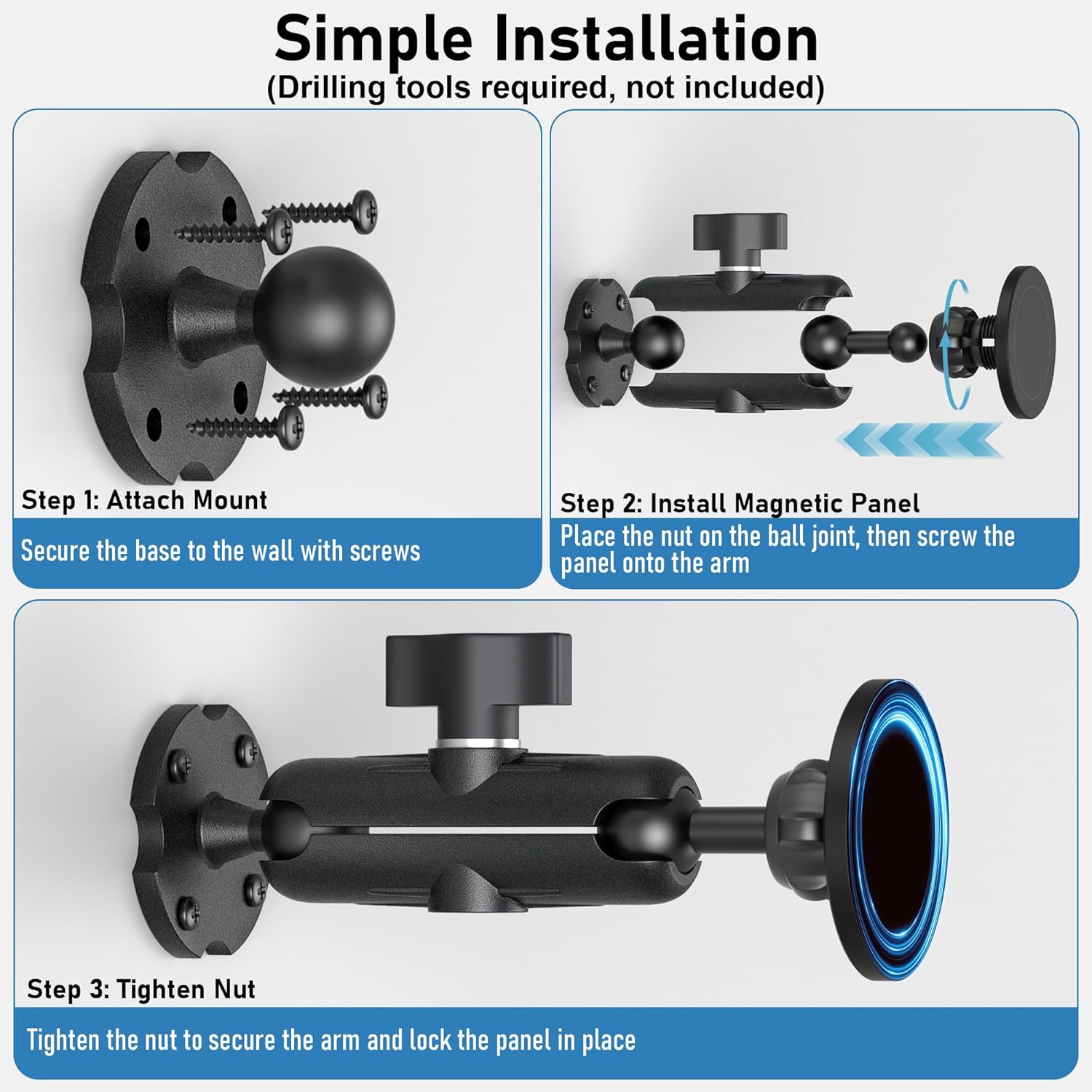 Simple Installation
(Drilling tools required, not included)

Step 1: Attach Mount

Secure the base to the wall with screws

Step 2: Install Magnetic Panel

Place the nut on the ball joint, then screw the panel onto the arm

Step 3: Tighten Nut

Tighten the nut to secure the arm and lock the panel in place