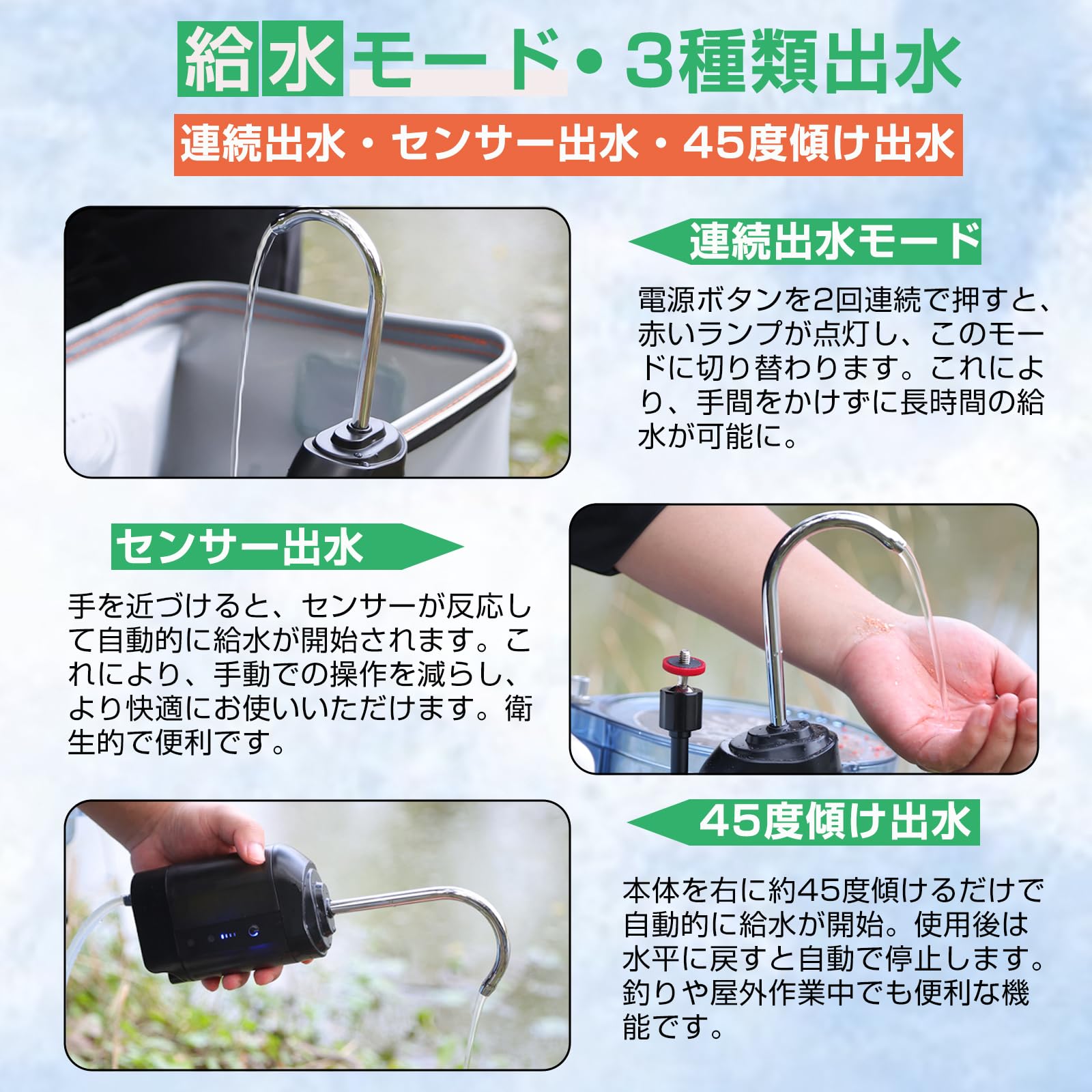 給水モード・3種類出水

連続出水・センサー出水・45度傾け出水

連続出水モード

電源ボタンを2回連続で押すと、赤いランプが点灯し、このモードに切り替わります。これにより、手間をかけずに長時間の給水が可能に。

センサー出水

手を近づけると、センサーが反応して自動的に給水が開始されます。これにより、手動での操作を減らし、より快適にお使いいただけます。衛生的で便利です。

45度傾け出水

本体を右に約45度傾けるだけで自動的に給水が開始。使用後は水平に戻すと自動で停止します。釣りや屋外作業中でも便利な機能です。