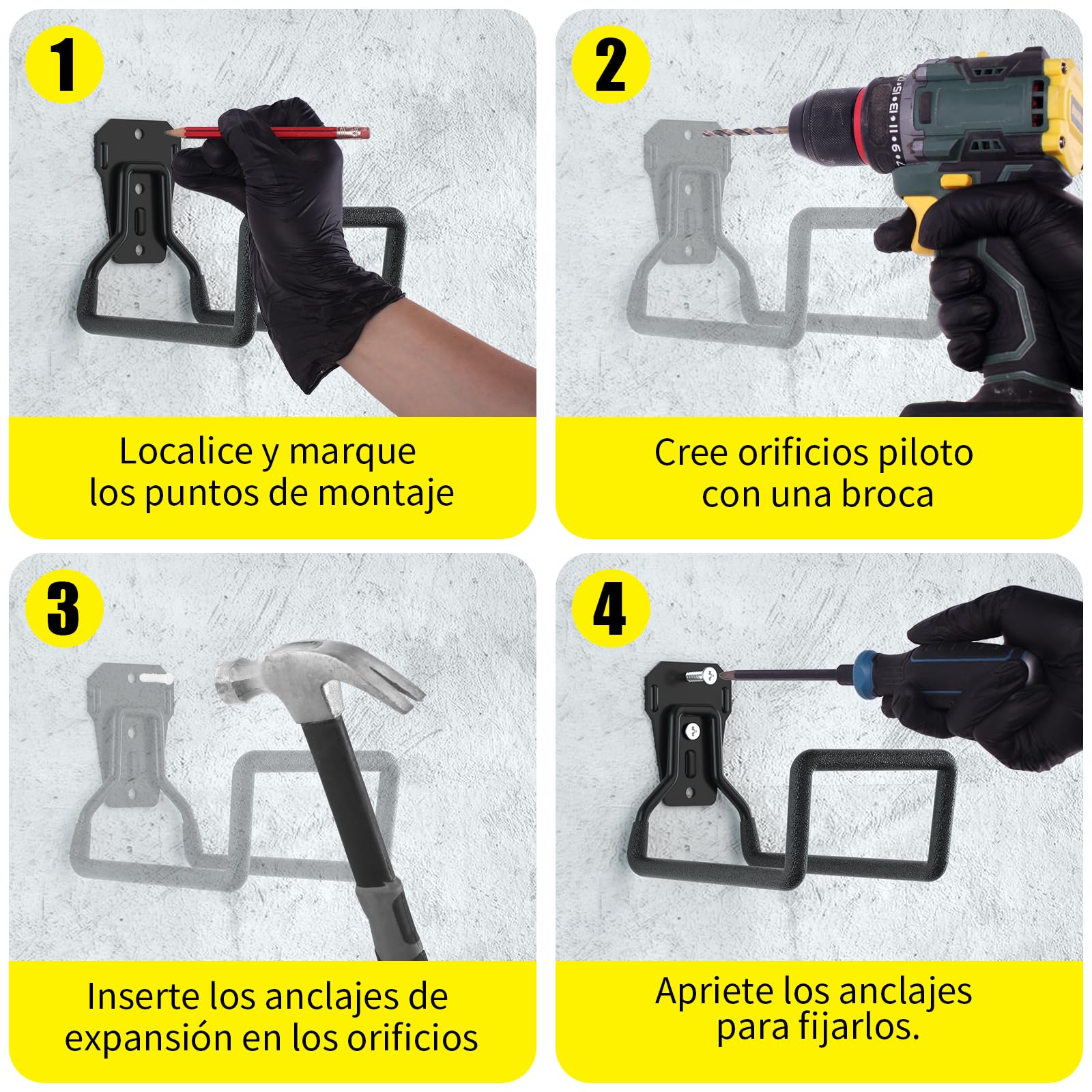 1

Localice y marque los puntos de montaje

2

Cree orificios piloto con una broca

3

Inserte los anclajes de expansión en los orificios

4

Apriete los anclajes para fijarlos.