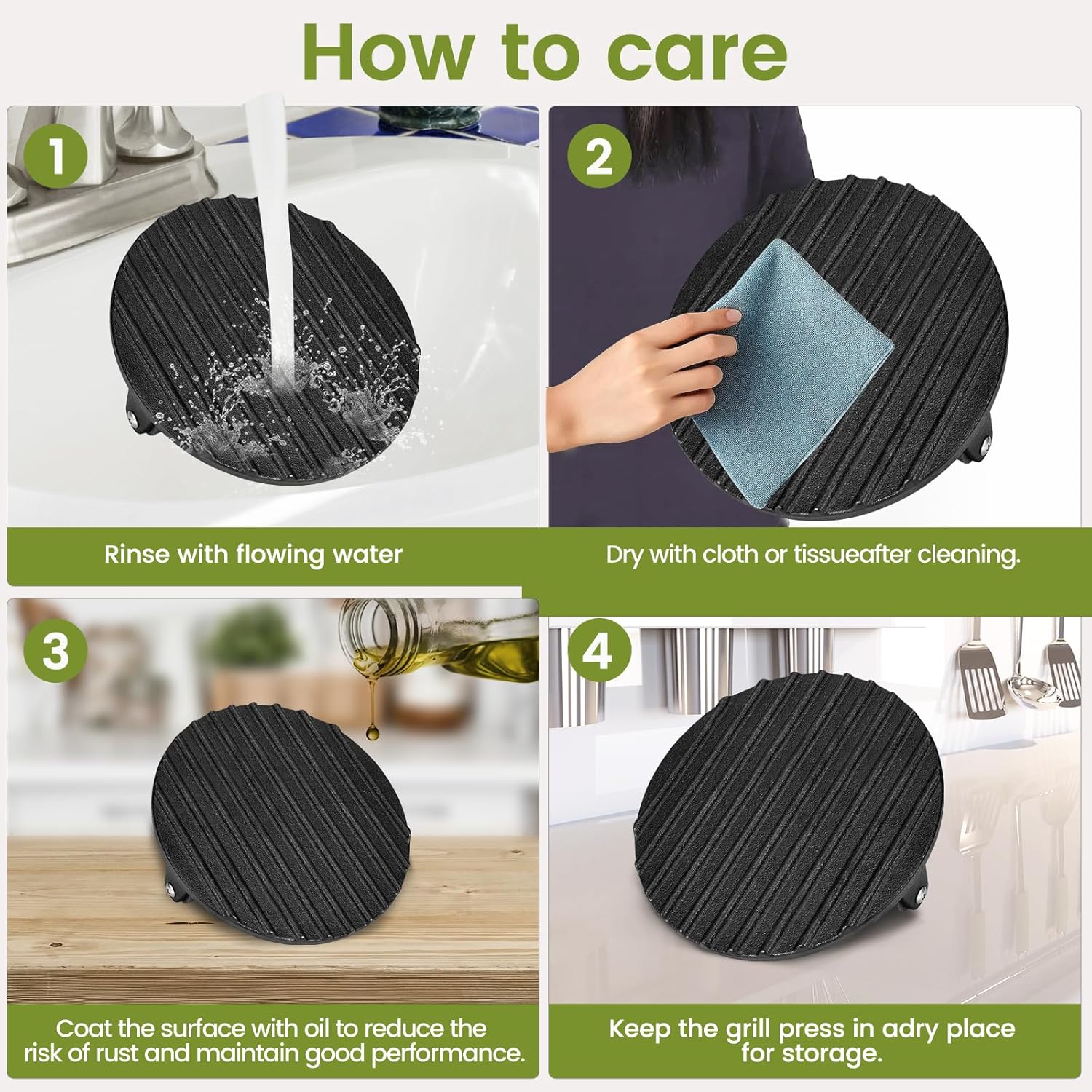 How to care

1

Rinse with flowing water

2

Dry with cloth or tissueafter cleaning.

3

Coat the surface with oil to reduce the risk of rust and maintain good performance.

4

Keep the grill press in adry place for storage.