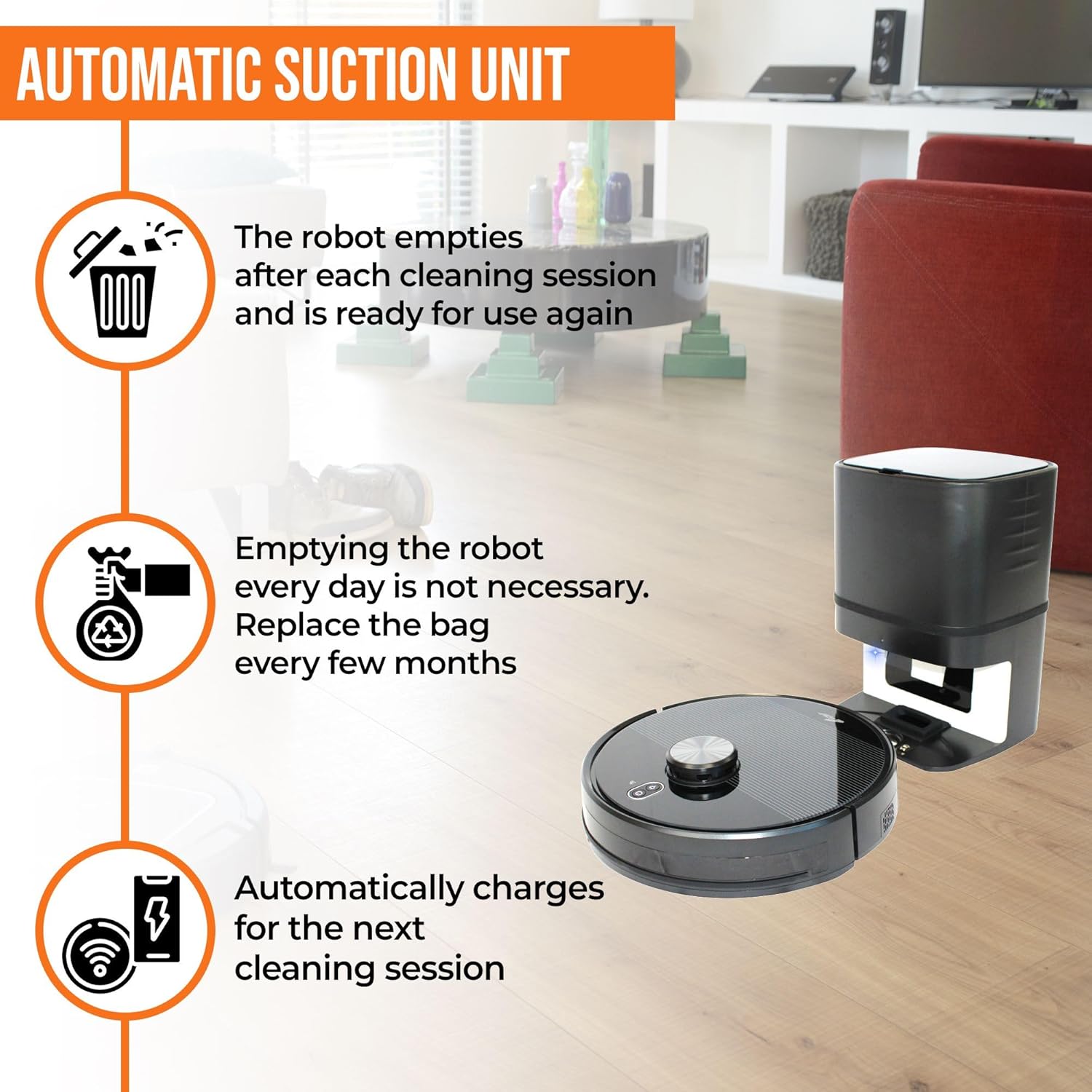 AUTOMATIC SUCTION UNIT

The robot empties after each cleaning session and is ready for use again

Emptying the robot every day is not necessary. Replace the bag every few months

Automatically charges for the next cleaning session