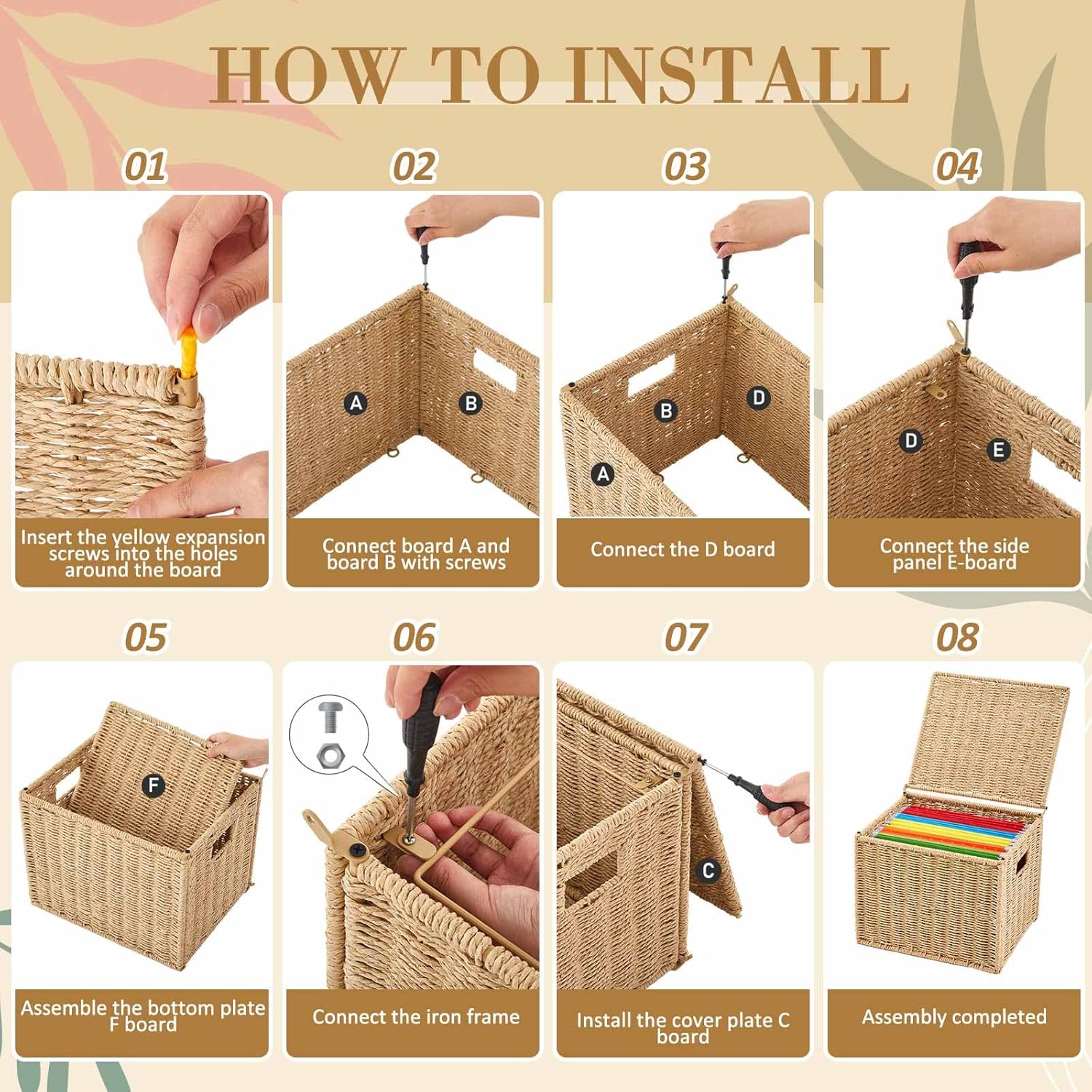 HOW TO INSTALL

01

Insert the yellow expansion screws into the holes around the board

02

A

B

Connect board A and board B with screws

03

B

D

A

Connect the D board

04

D

E

Connect the side panel E-board

05

F

Assemble the bottom plate F board

06

Connect the iron frame

07

C

Install the cover plate C board

08

Assembly completed