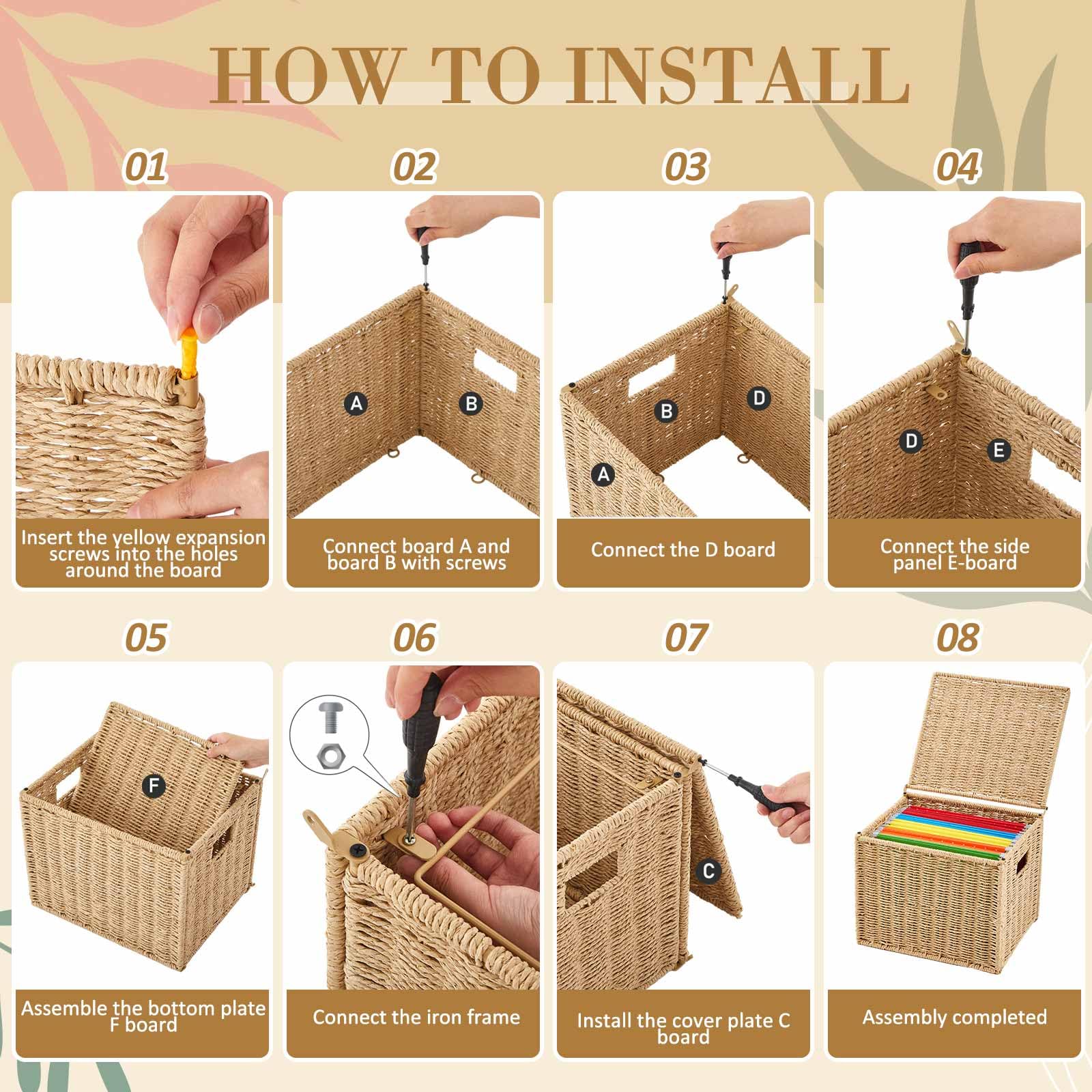 HOW TO INSTALL

01

Insert the yellow expansion screws into the holes around the board

02

A

B

Connect board A and board B with screws

03

B

D

A

Connect the D board

04

D

E

Connect the side panel E-board

05

F

Assemble the bottom plate F board

06

Connect the iron frame

07

C

Install the cover plate C board

08

Assembly completed