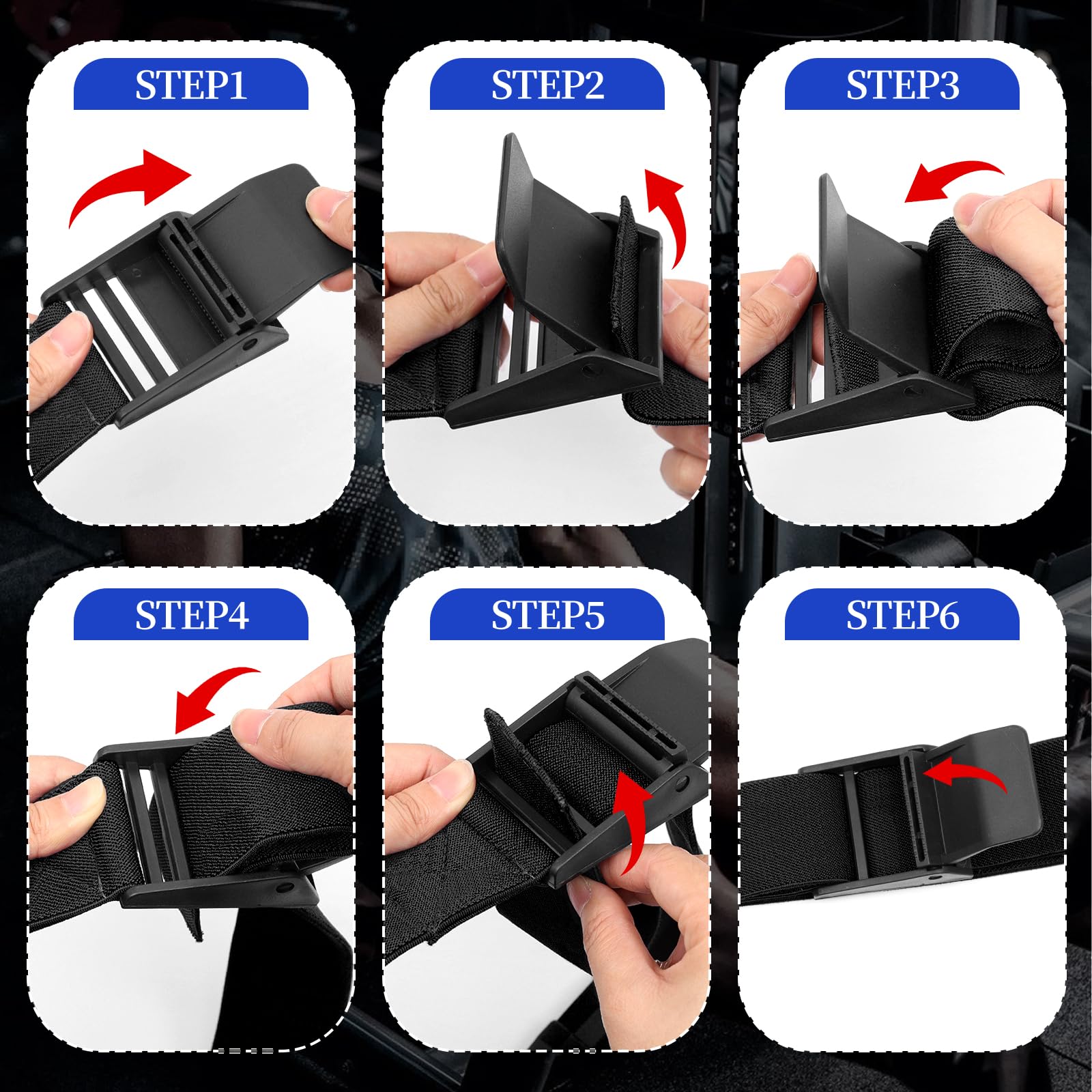 STEP1

STEP2

STEP3

STEP4

STEP5

STEP6