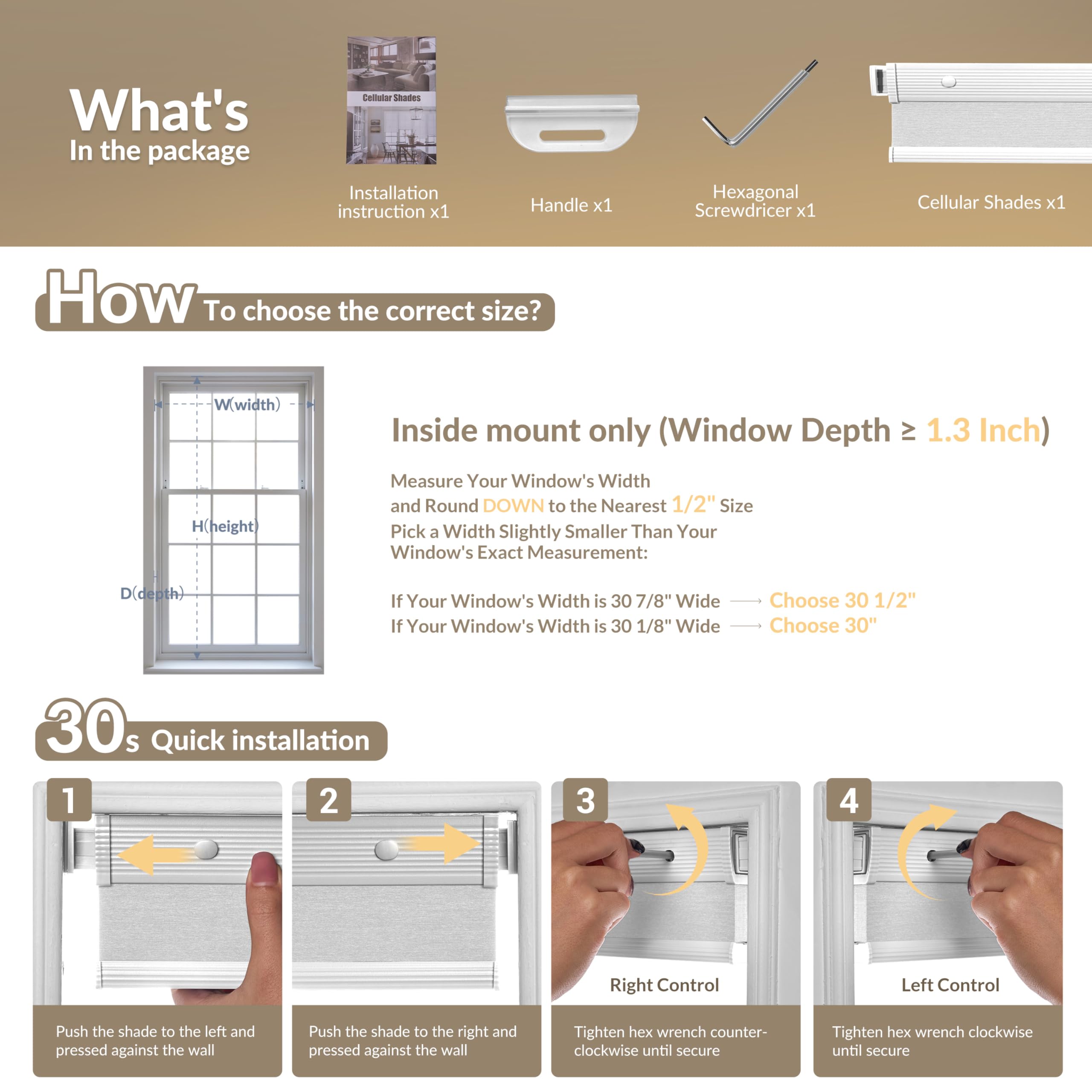 What's
In the package

Cellular Shades

Installation instruction x1

Handle x1

Hexagonal Screwdricer x1

Cellular Shades x1

How To choose the correct size?

W(width)

H(height)

D(depth)

Inside mount only (Window Depth ≥ 1.3 Inch)

Measure Your Window's Width and Round DOWN to the Nearest 1/2" Size
Pick a Width Slightly Smaller Than Your Window's Exact Measurement:

If Your Window's Width is 30 7/8" Wide → Choose 30 1/2"
If Your Window's Width is 30 1/8" Wide → Choose 30"

30s Quick installation

1
Push the shade to the left and pressed against the wall

2
Push the shade to the right and pressed against the wall

3
Right Control
Tighten hex wrench counter-clockwise until secure

4
Left Control
Tighten hex wrench clockwise until secure