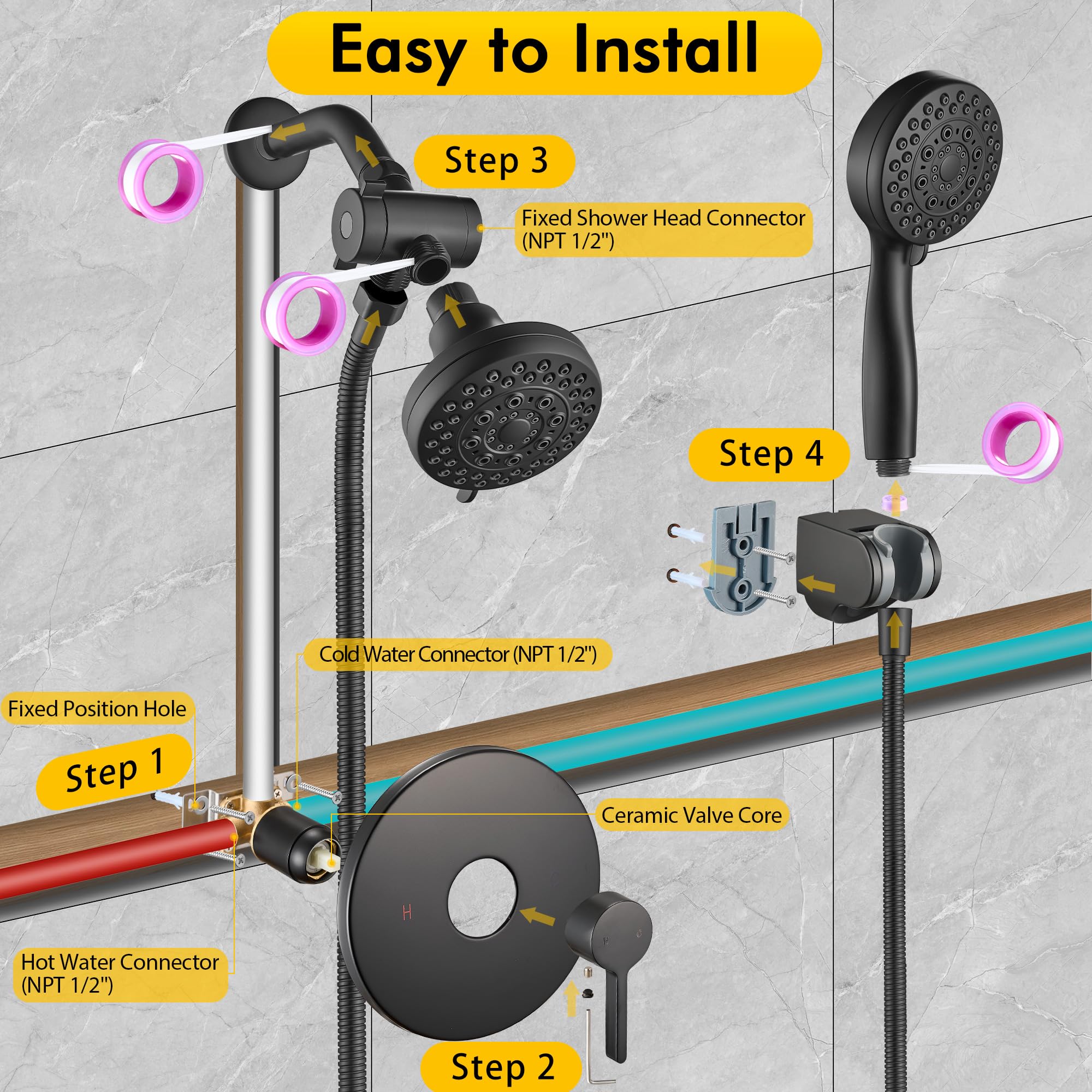 Easy to Install

Step 3

Fixed Shower Head Connector (NPT 1/2")

Step 4

Cold Water Connector (NPT 1/2")

Fixed Position Hole

Step 1

Ceramic Valve Core

H

H C

Hot Water Connector (NPT 1/2")

Step 2