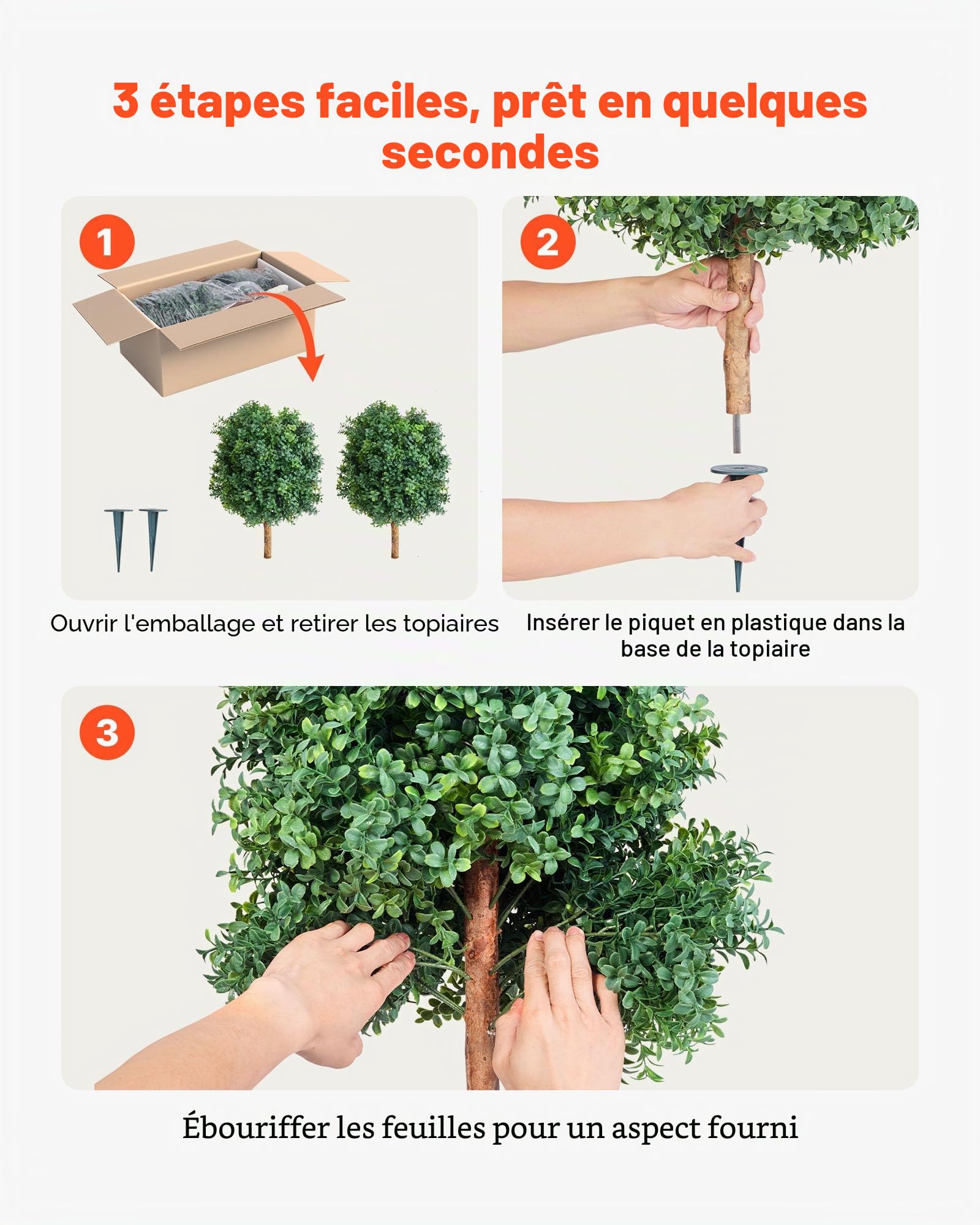 3 étapes faciles, prêt en quelques secondes

1

Ouvrir l'emballage et retirer les topiaires

2

Insérer le piquet en plastique dans la base de la topiaire

3

Ébouriffer les feuilles pour un aspect fourni